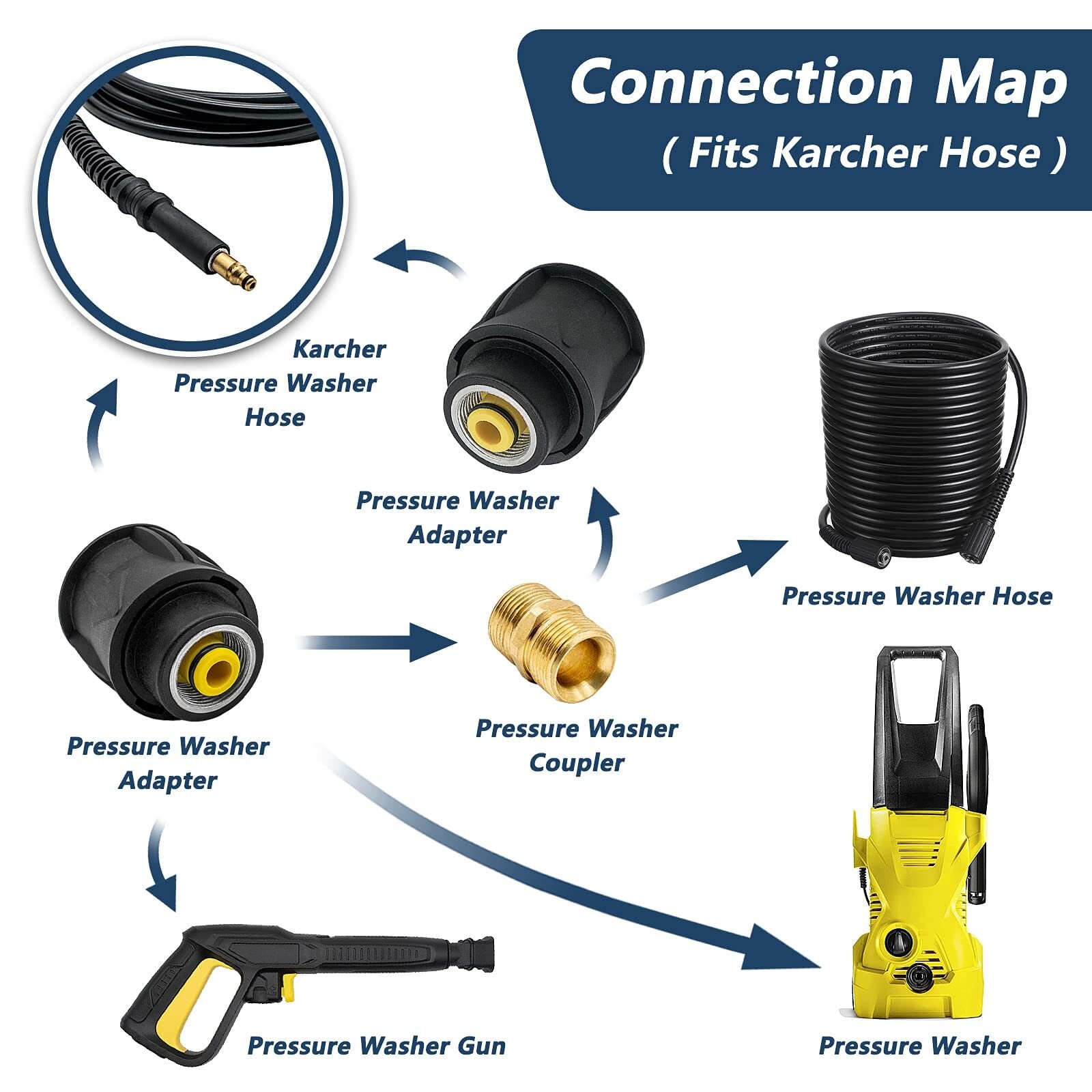 Connection Map
( Fits Karcher Hose )

Karcher Pressure Washer Hose

Pressure Washer Adapter

Pressure Washer Hose

Pressure Washer Adapter

Pressure Washer Coupler

Pressure Washer Gun

Pressure Washer