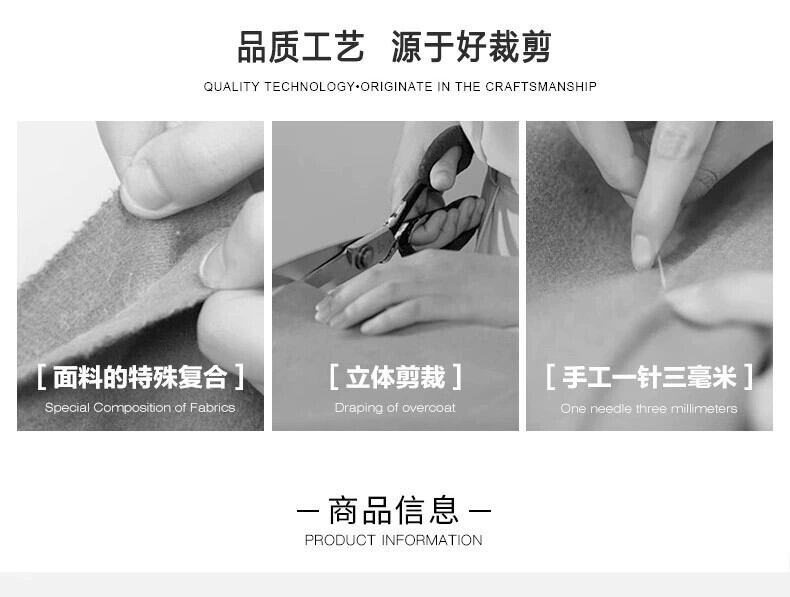 品质工艺 源于好裁剪

QUALITY TECHNOLOGY•ORIGINATE IN THE CRAFTSMANSHIP

[ 面料的特殊复合 ]
Special Composition of Fabrics

[ 立体剪裁 ]
Draping of overcoat

[ 手工一针三毫米 ]
One needle three millimeters

— 商品信息 —
PRODUCT INFORMATION