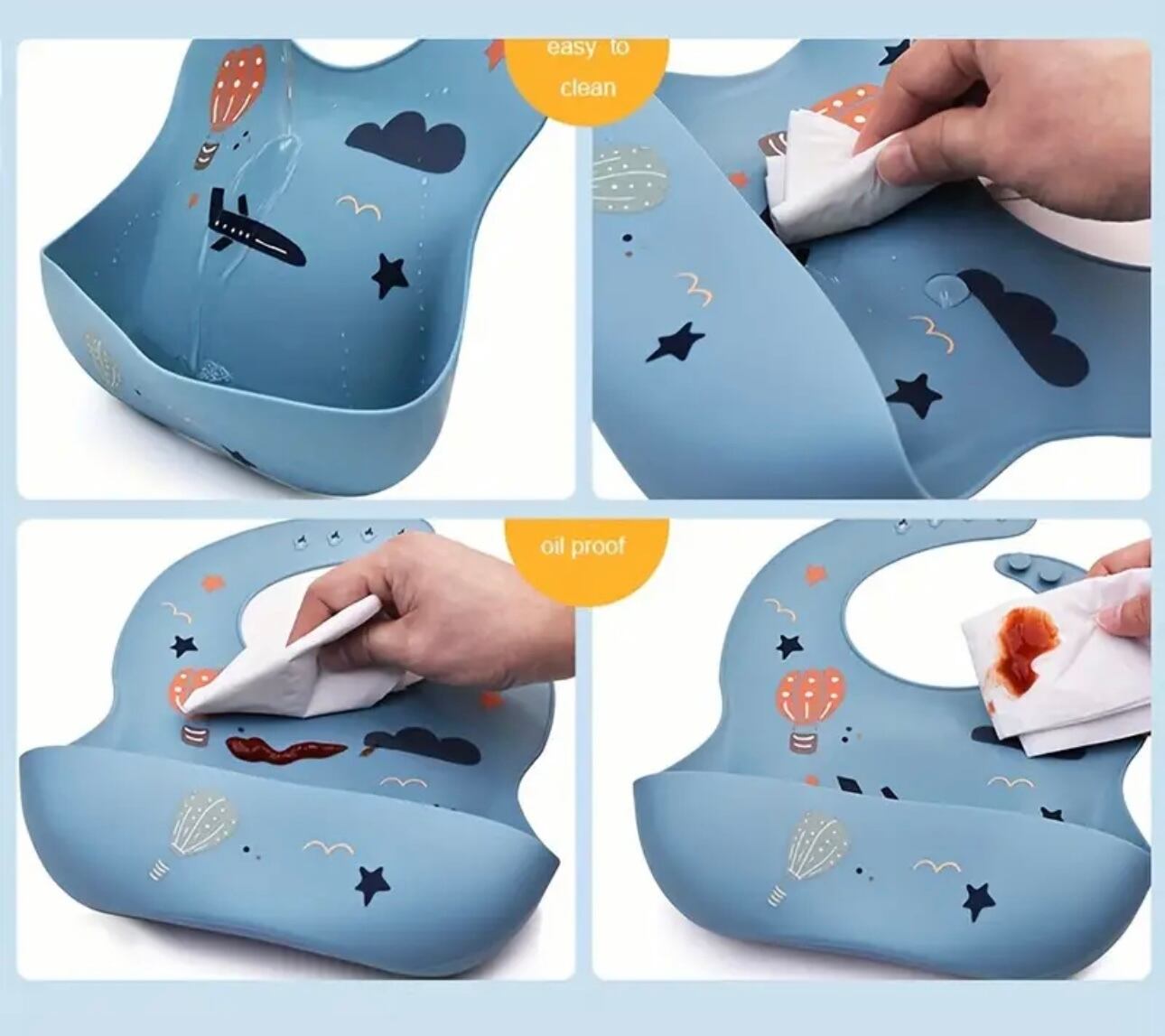 easy to clean

oil proof