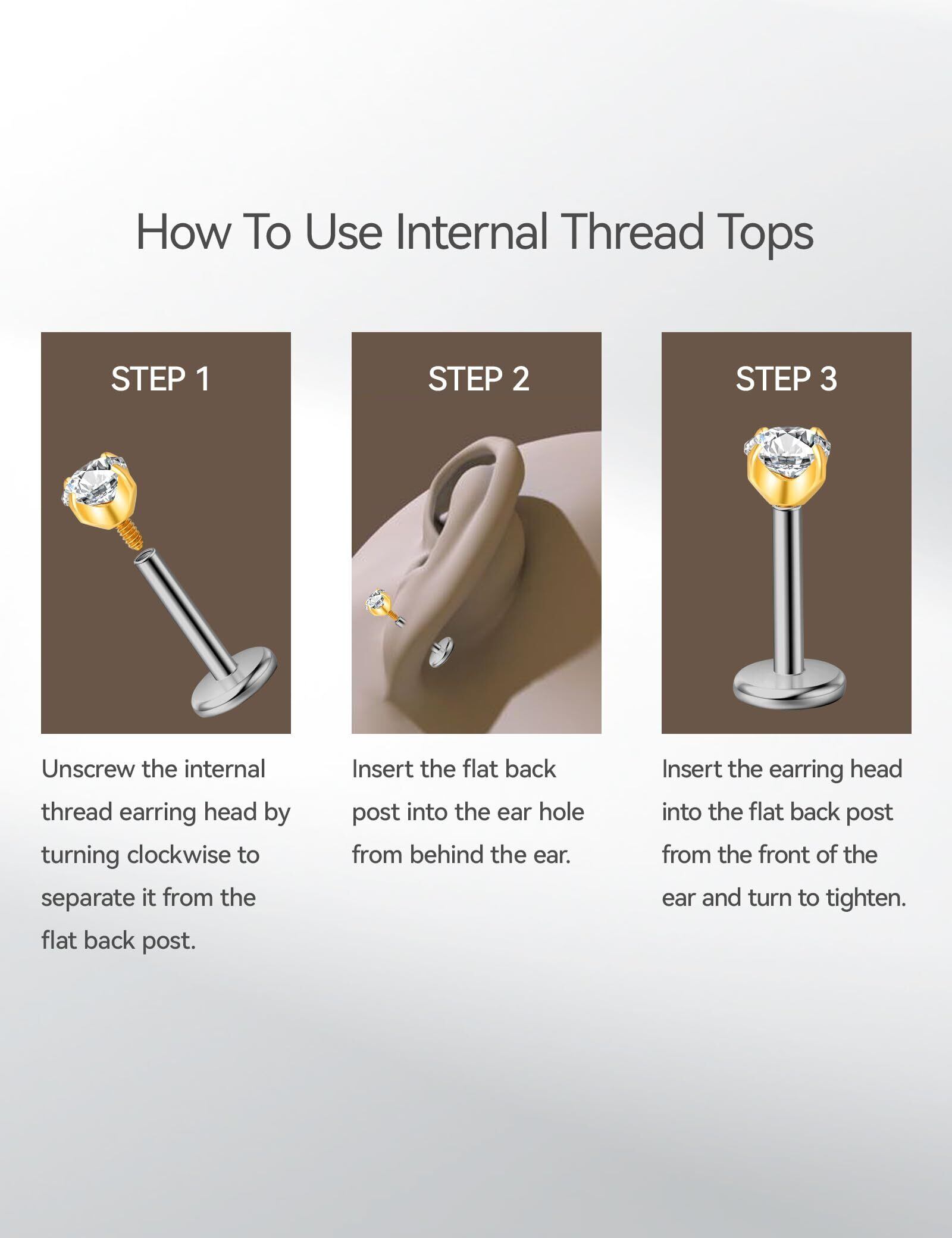 How To Use Internal Thread Tops

STEP 1

Unscrew the internal thread earring head by turning clockwise to separate it from the flat back post.

STEP 2

Insert the flat back post into the ear hole from behind the ear.

STEP 3

Insert the earring head into the flat back post from the front of the ear and turn to tighten.