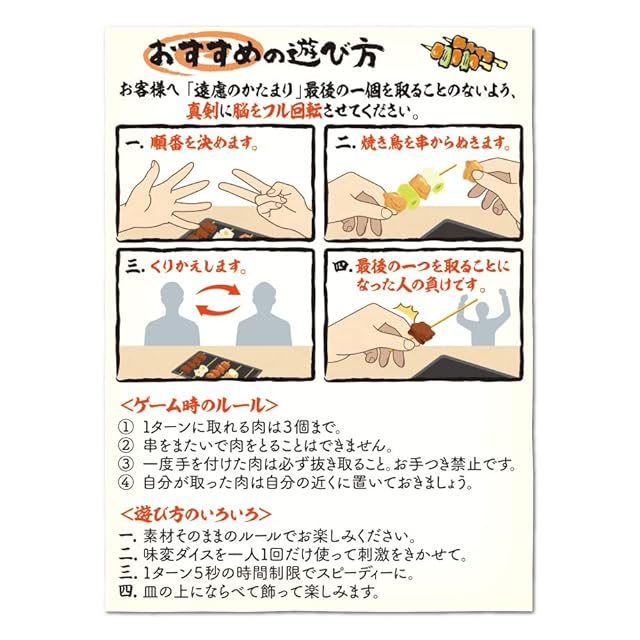 おすすめの遊び方

お客様へ「遠慮のかたまり」最後の一個を取ることのないよう、真剣に脳をフル回転させてください。

一. 順番を決めます。

二. 焼き鳥を串からぬきます。

三. くりかえします。

四. 最後の一つを取ることになった人の負けです。

<ゲーム時のルール>
① 1ターンに取れる肉は3個まで。
② 串をまたいで肉をとることはできません。
③ 一度手を付けた肉は必ず抜き取ること。お手つき禁止です。
④ 自分が取った肉は自分の近くに置いておきましょう。

<遊び方のいろいろ>
一. 素材そのままのルールでお楽しみください。
二. 味変ダイスを一人1回だけ使って刺激をきかせて。
三. 1ターン5秒の時間制限でスピーディーに。
四. 皿の上にならべて飾って楽しみます。