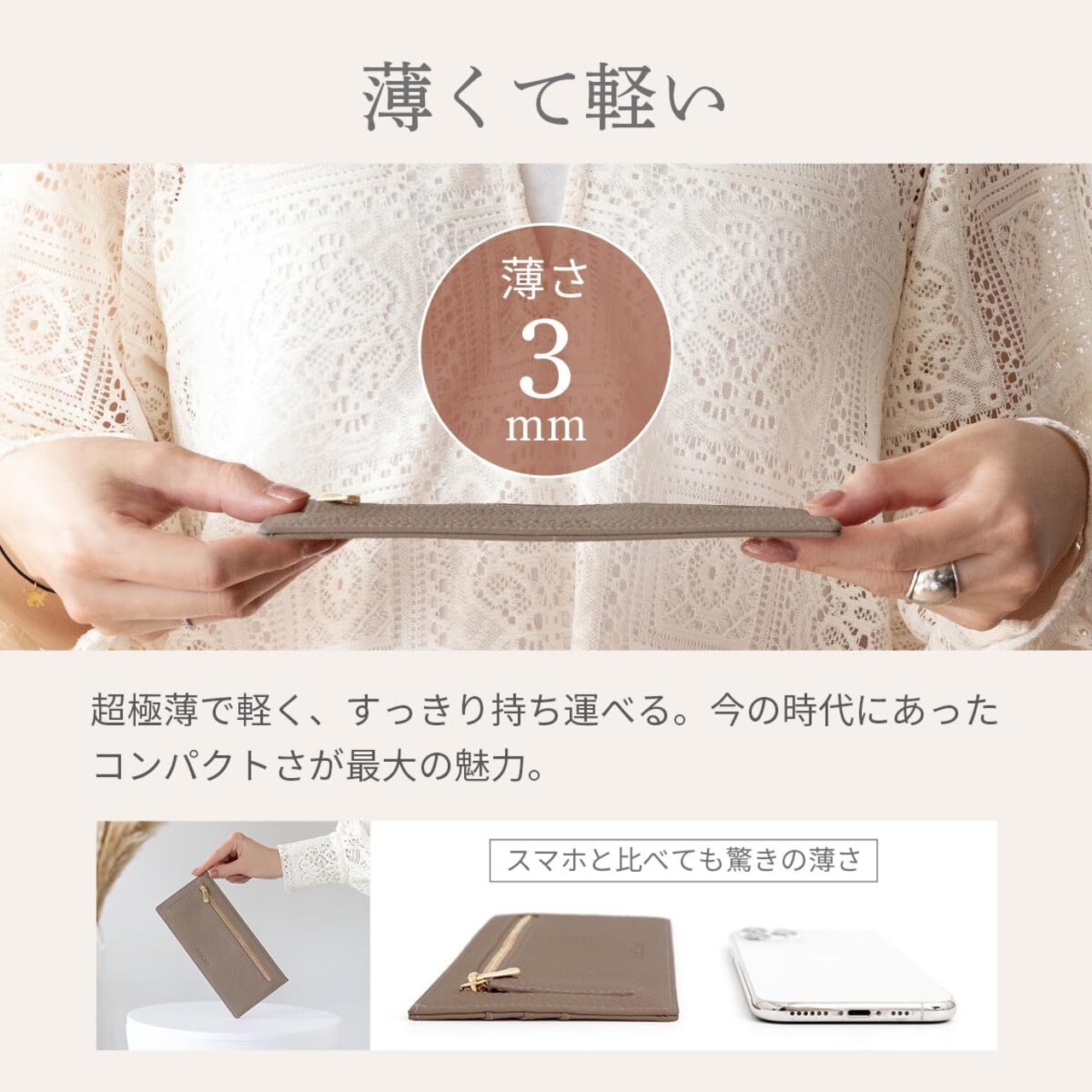 薄くて軽い

薄さ
3
mm

超極薄で軽く、すっきり持ち運べる。今の時代にあったコンパクトさが最大の魅力。

スマホと比べても驚きの薄さ