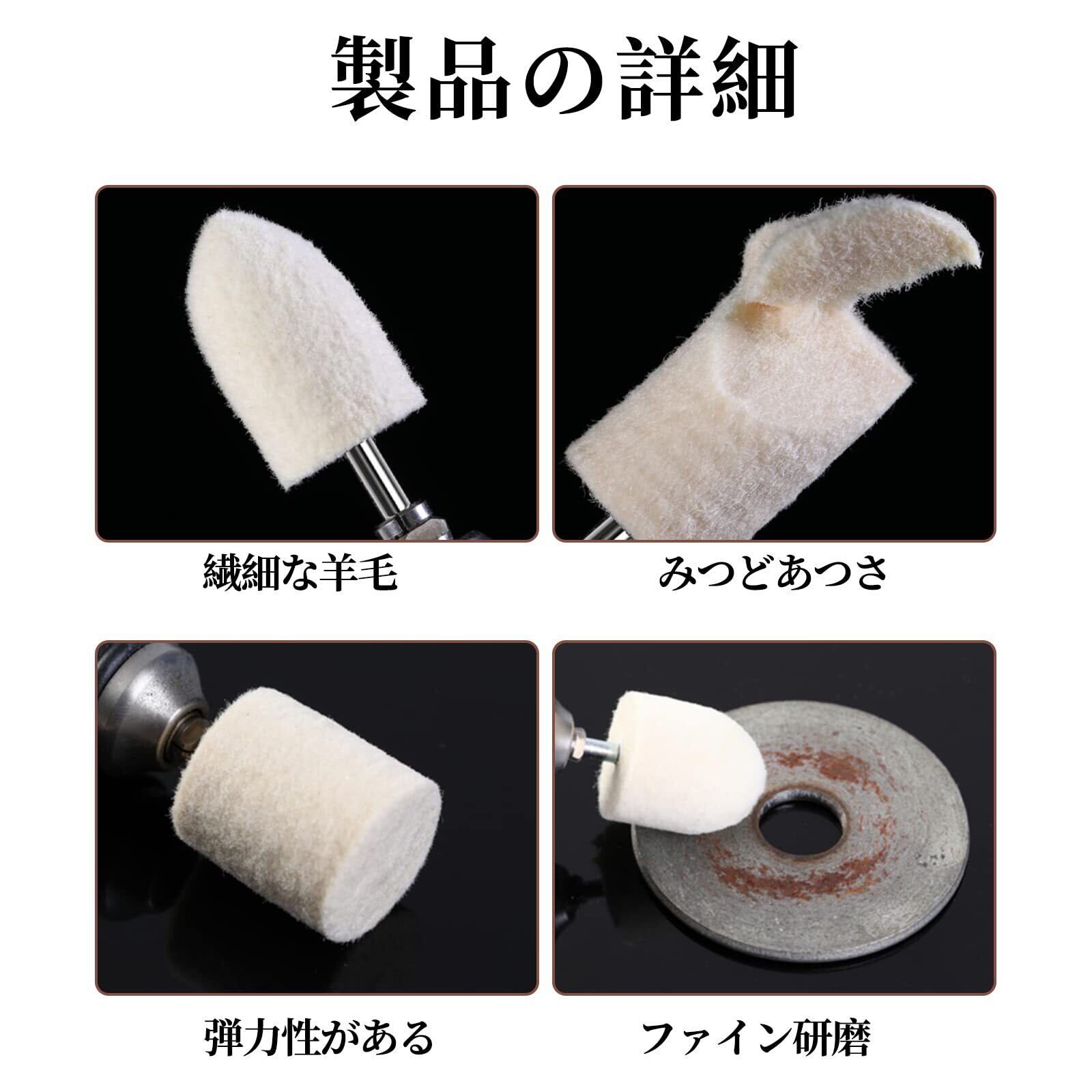 製品の詳細

繊細な羊毛

みつどあつさ

弾力性がある

ファイン研磨