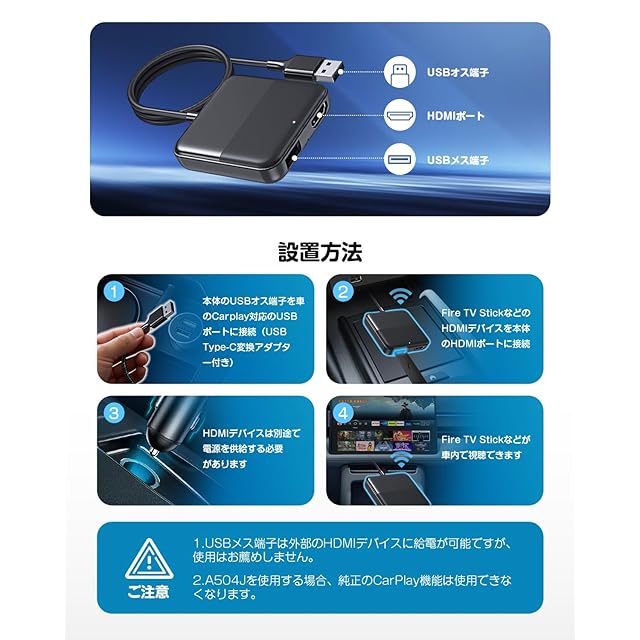 USBオス端子

HDMIポート

USBメス端子

設置方法

1

本体のUSBオス端子を車のCarplay対応のUSBポートに接続（USB Type-C変換アダプター付き）

2

Fire TV StickなどのHDMIデバイスを本体のHDMIポートに接続

3

HDMIデバイスは別途で電源を供給する必要があります

4

Fire TV Stickなどが車内で視聴できます

ご注意

1.USBメス端子は外部のHDMIデバイスに給電が可能ですが、使用はお薦めしません。

2.A504Jを使用する場合、純正のCarPlay機能は使用できなくなります。