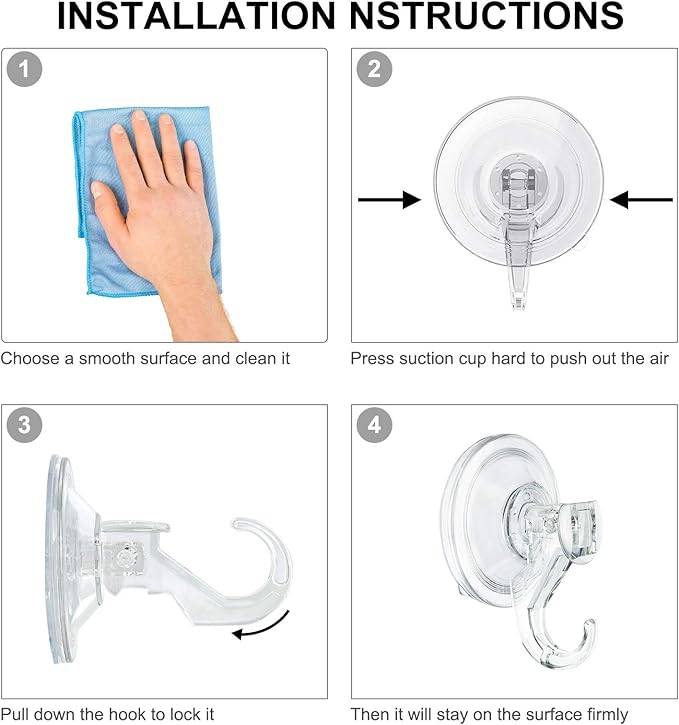 INSTALLATION NSTRUCTIONS

1

Choose a smooth surface and clean it

2

Press suction cup hard to push out the air

3

Pull down the hook to lock it

4

Then it will stay on the surface firmly