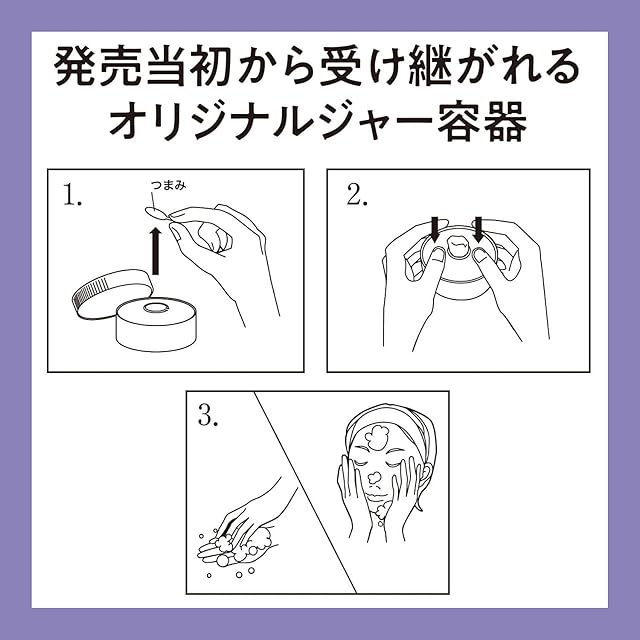 発売当初から受け継がれる
オリジナルジャー容器

1.
つまみ

2.

3.