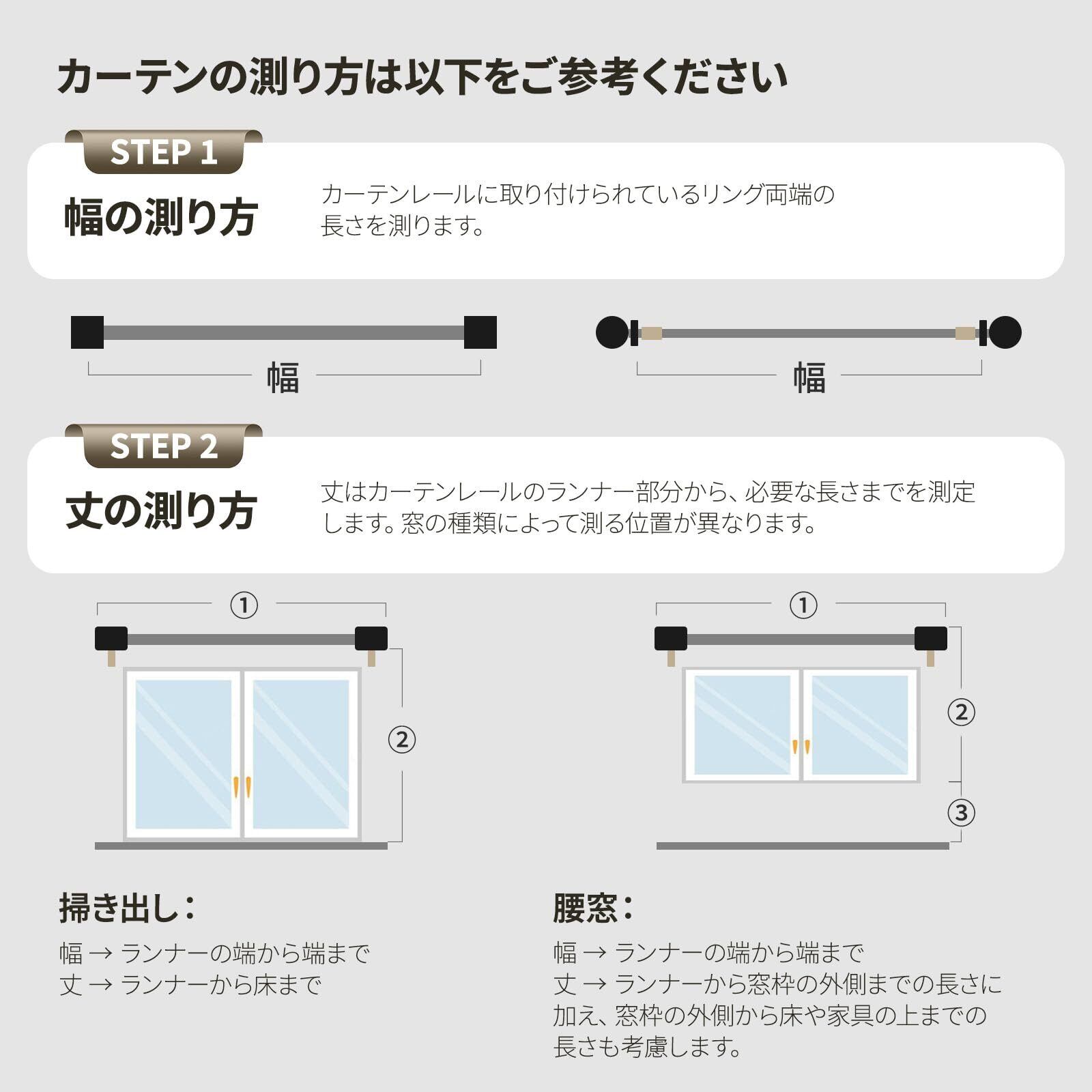 カーテンの測り方は以下をご参考ください

STEP 1

幅の測り方

カーテンレールに取り付けられているリング両端の長さを測ります。

幅

幅

STEP 2

丈の測り方

丈はカーテンレールのランナー部分から、必要な長さまでを測定します。窓の種類によって測る位置が異なります。

①

②

①

②

③

掃き出し：

幅 → ランナーの端から端まで
丈 → ランナーから床まで

腰窓：

幅 → ランナーの端から端まで
丈 → ランナーから窓枠の外側までの長さに加え、窓枠の外側から床や家具の上までの長さも考慮します。