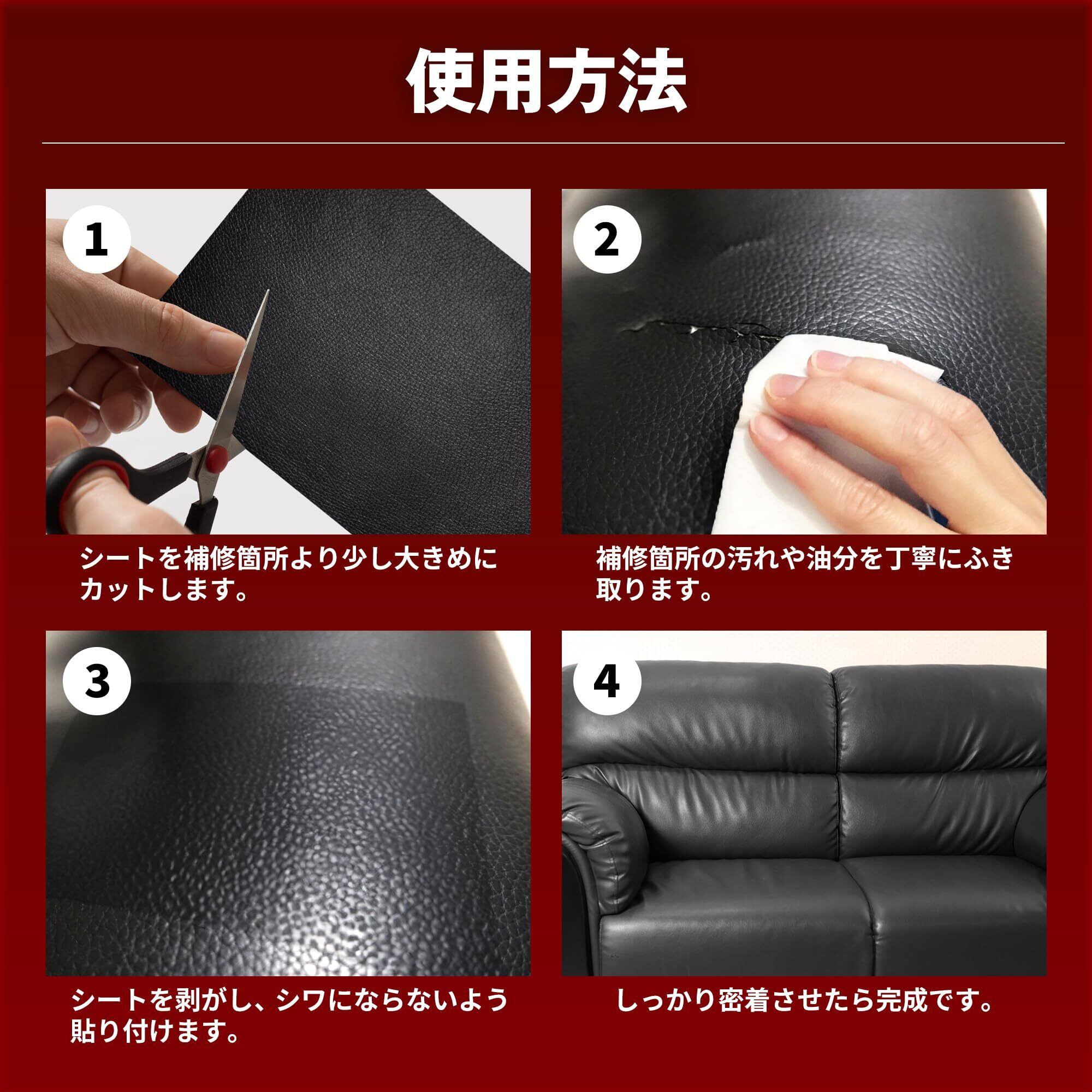 使用方法

1

シートを補修箇所より少し大きめにカットします。

2

補修箇所の汚れや油分を丁寧にふき取ります。

3

シートを剥がし、シワにならないよう貼り付けます。

4

しっかり密着させたら完成です。