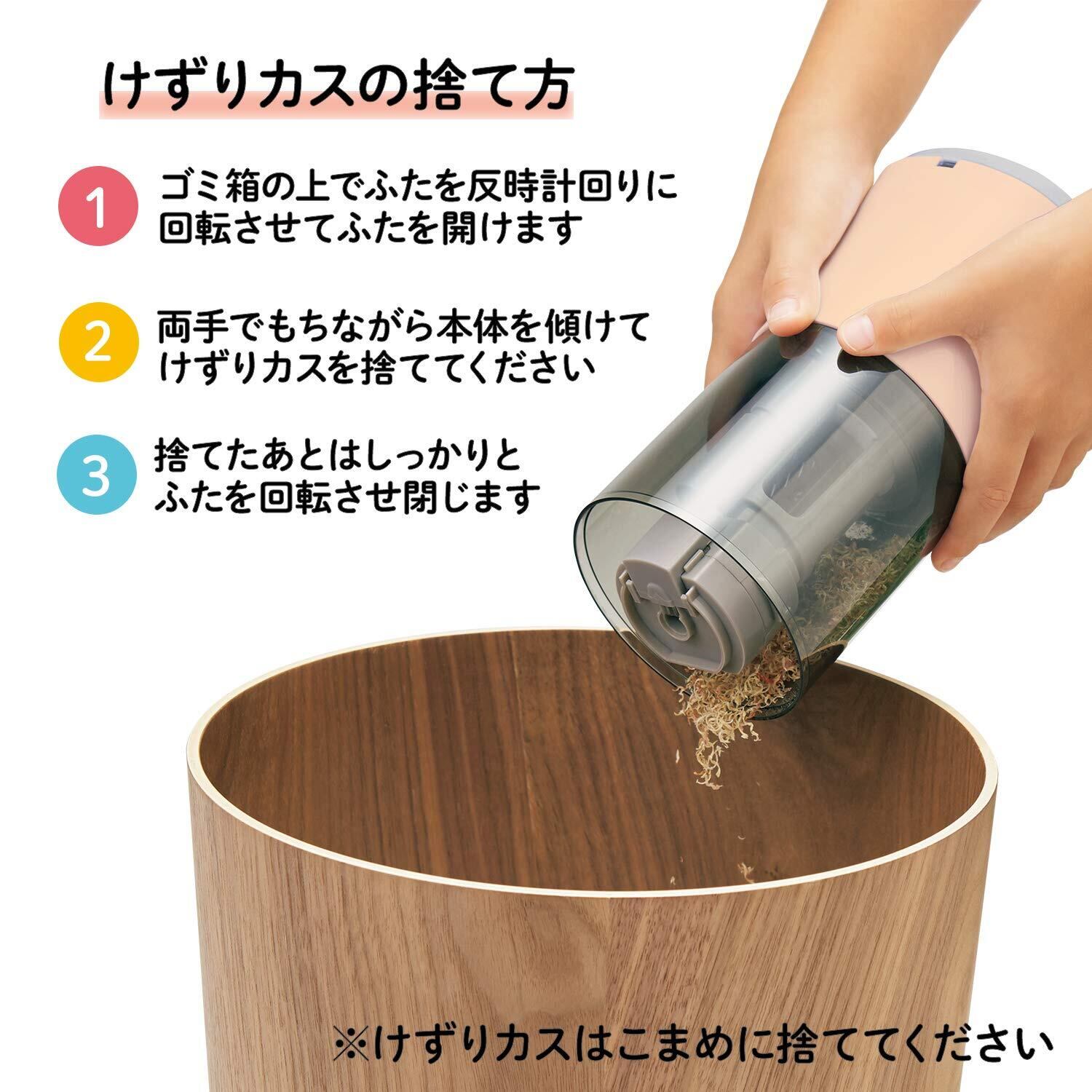 けずりカスの捨て方

1 ゴミ箱の上でふたを反時計回りに回転させてふたを開けます

2 両手でもちながら本体を傾けてけずりカスを捨ててください

3 捨てたあとはしっかりとふたを回転させ閉じます

※けずりカスはこまめに捨ててください