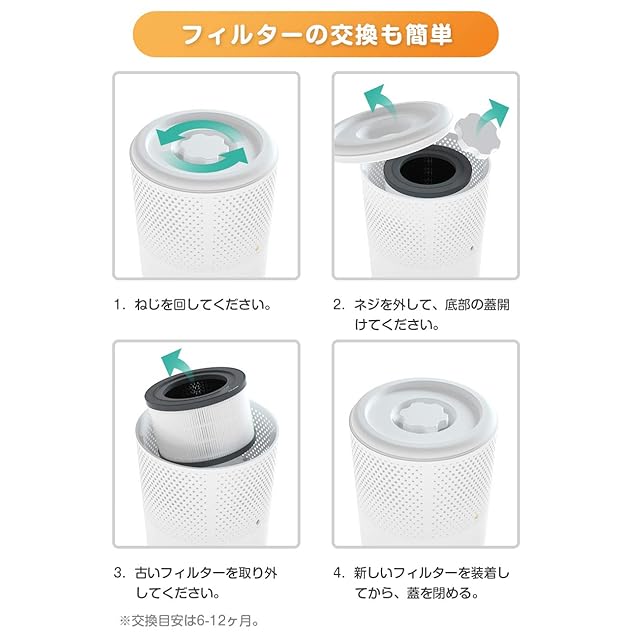 フィルターの交換も簡単

1. ねじを回してください。

2. ネジを外して、底部の蓋開けてください。

3. 古いフィルターを取り外してください。

4. 新しいフィルターを装着してから、蓋を閉める。

※交換目安は6-12ヶ月。