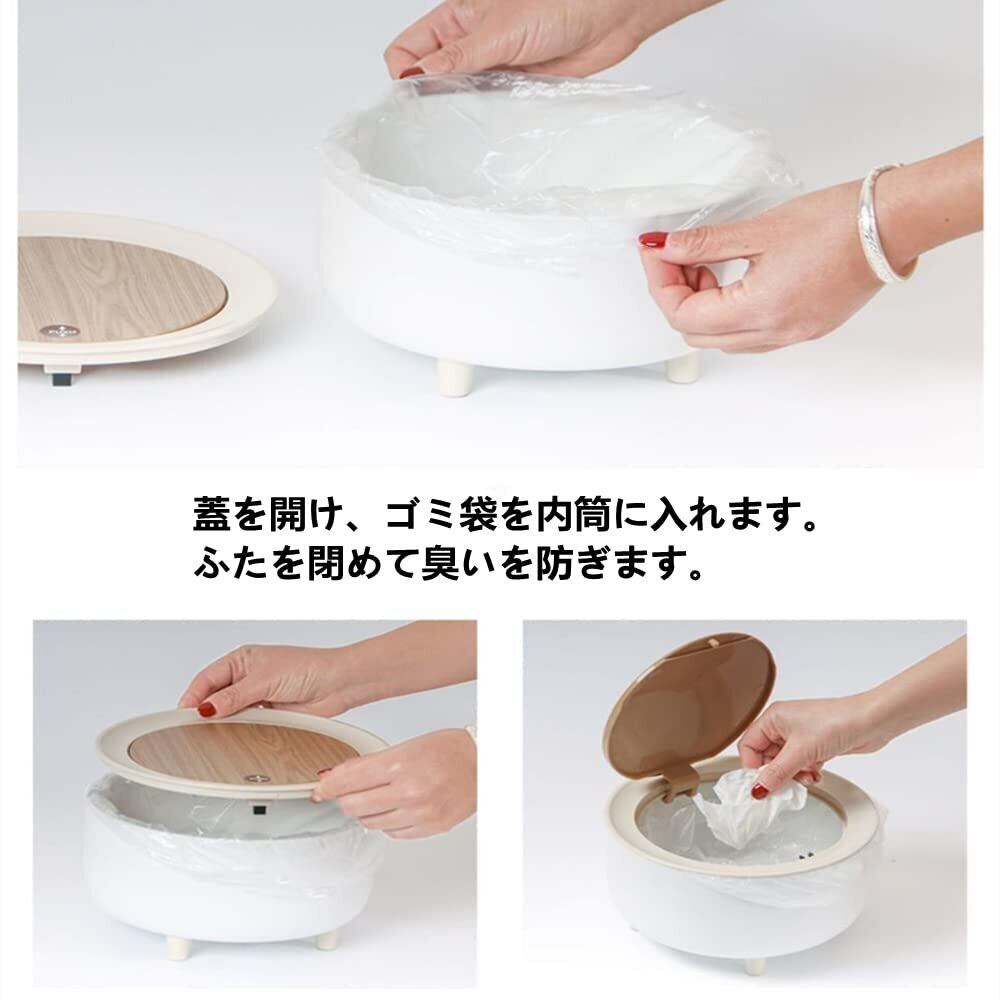 蓋を開け、ゴミ袋を内筒に入れます。
ふたを閉めて臭いを防ぎます。