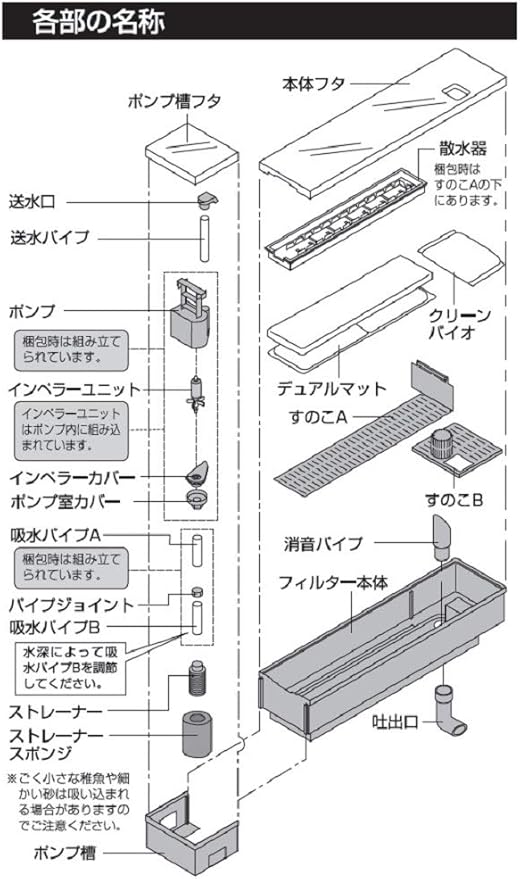 各部の名称

ポンプ槽フタ

送水口

送水パイプ

ポンプ

梱包時は組み立てられています。

インペラーユニット

インペラーユニットはポンプ内に組み込まれています。

インペラーカバー

ポンプ室カバー

吸水パイプA

梱包時は組み立てられています。

パイプジョイント

吸水パイプB

水深によって吸水パイプBを調節してください。

ストレーナー

ストレーナースポンジ

※ごく小さな稚魚や細かい砂は吸い込まれる場合がありますのでご注意ください。

ポンプ槽

本体フタ

散水器

梱包時はすのこAの下にあります。

クリーンバイオ

デュアルマット

すのこA

すのこB

消音パイプ

フィルター本体

吐出口