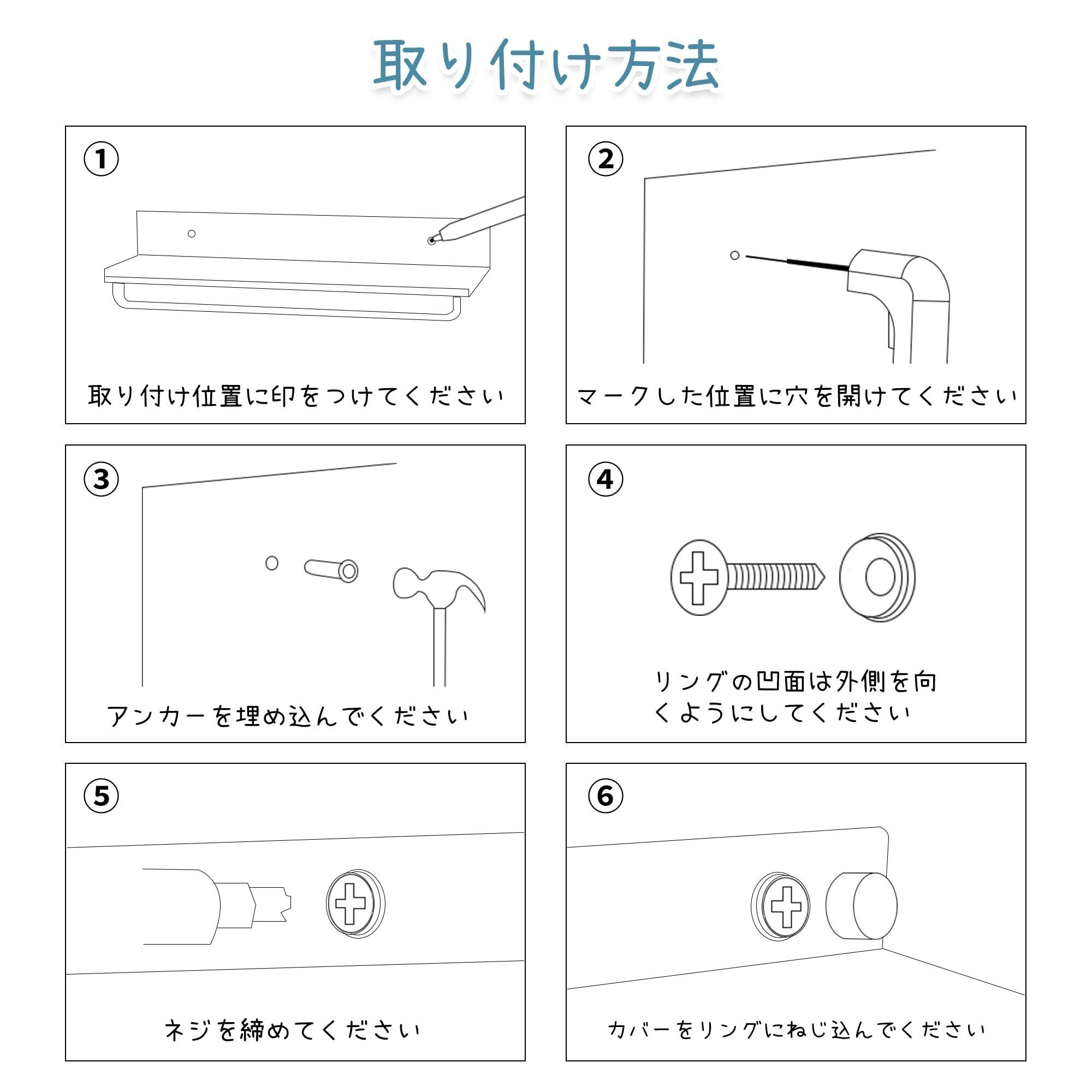 取り付け方法

①
取り付け位置に印をつけてください

②
マークした位置に穴を開けてください

③
アンカーを埋め込んでください

④
リングの凹面は外側を向くようにしてください

⑤
ネジを締めてください

⑥
カバーをリングにねじ込んでください