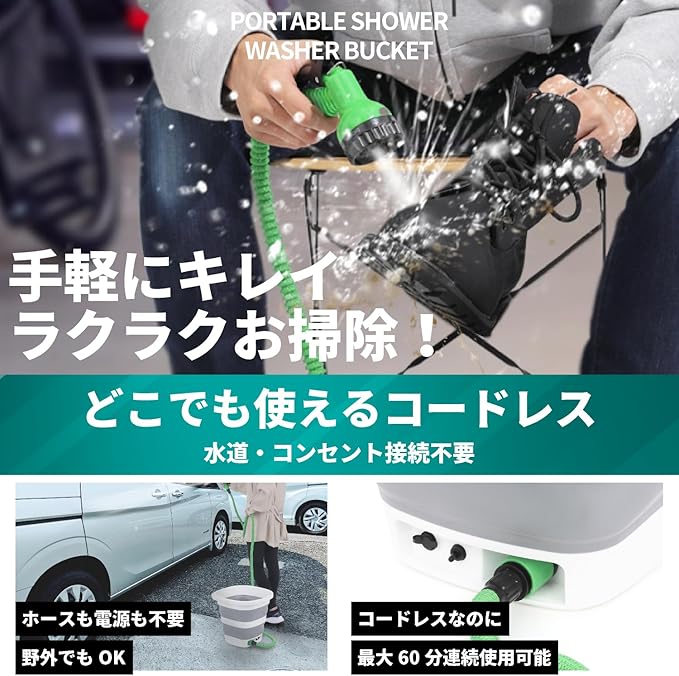 PORTABLE SHOWER WASHER BUCKET

手軽にキレイ
ラクラクお掃除！

どこでも使えるコードレス
水道・コンセント接続不要

ホースも電源も不要
野外でも OK

コードレスなのに
最大 60 分連続使用可能