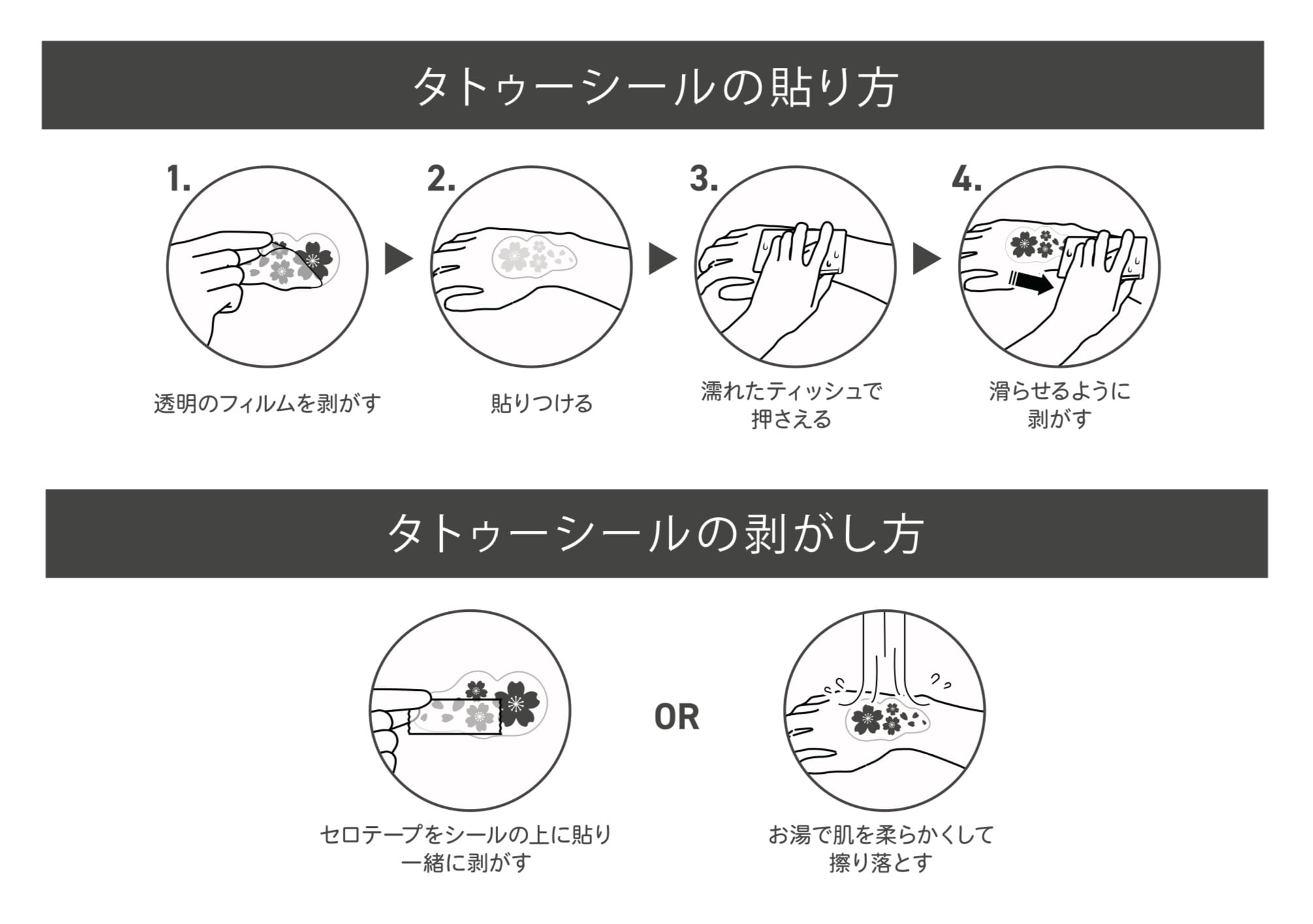 タトゥーシールの貼り方

1.

透明のフィルムを剥がす

2.

貼りつける

3.

濡れたティッシュで押さえる

4.

滑らせるように剥がす

タトゥーシールの剥がし方

セロテープをシールの上に貼り一緒に剥がす

OR

お湯で肌を柔らかくして擦り落とす