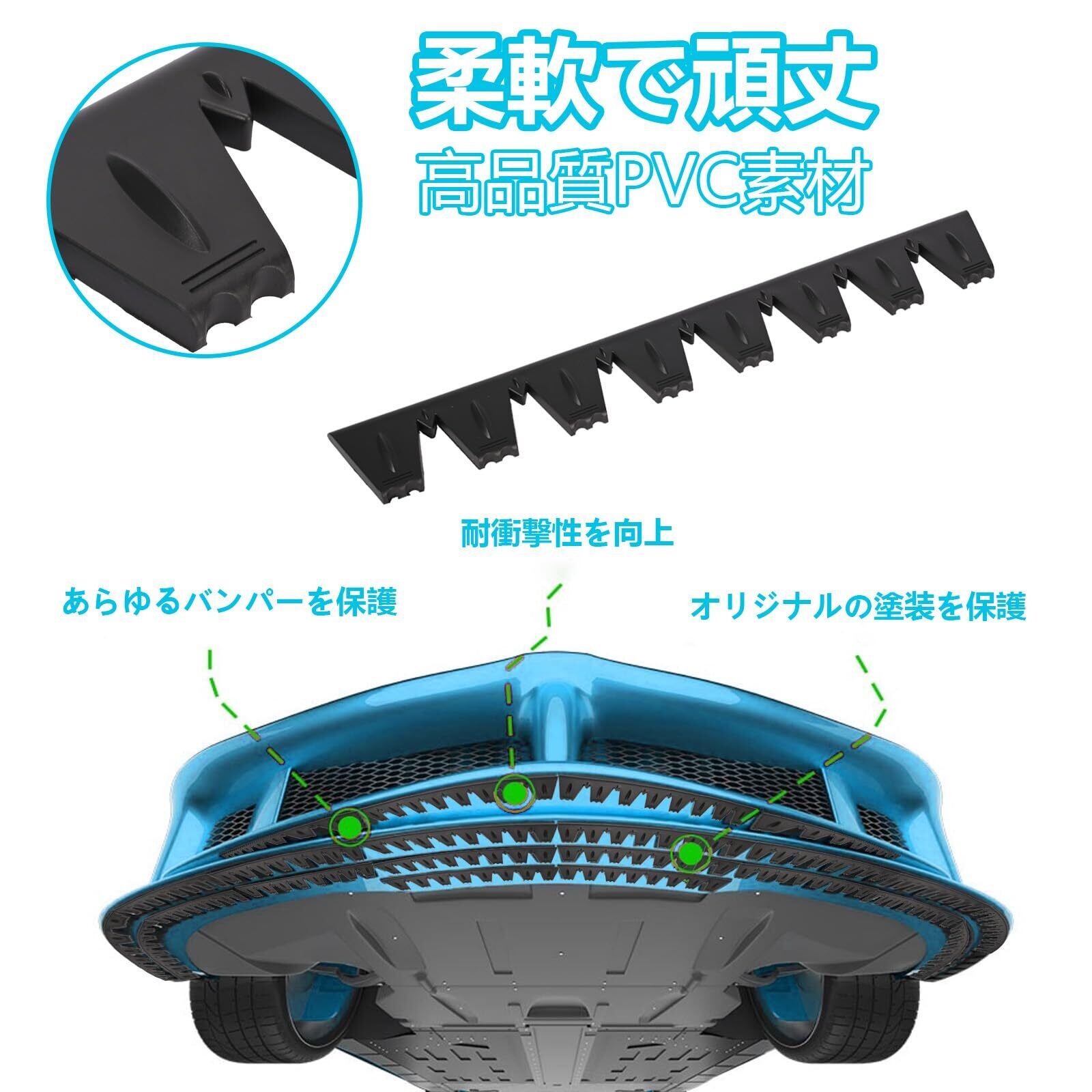 柔軟で頑丈
高品質PVC素材

耐衝撃性を向上

あらゆるバンパーを保護

オリジナルの塗装を保護