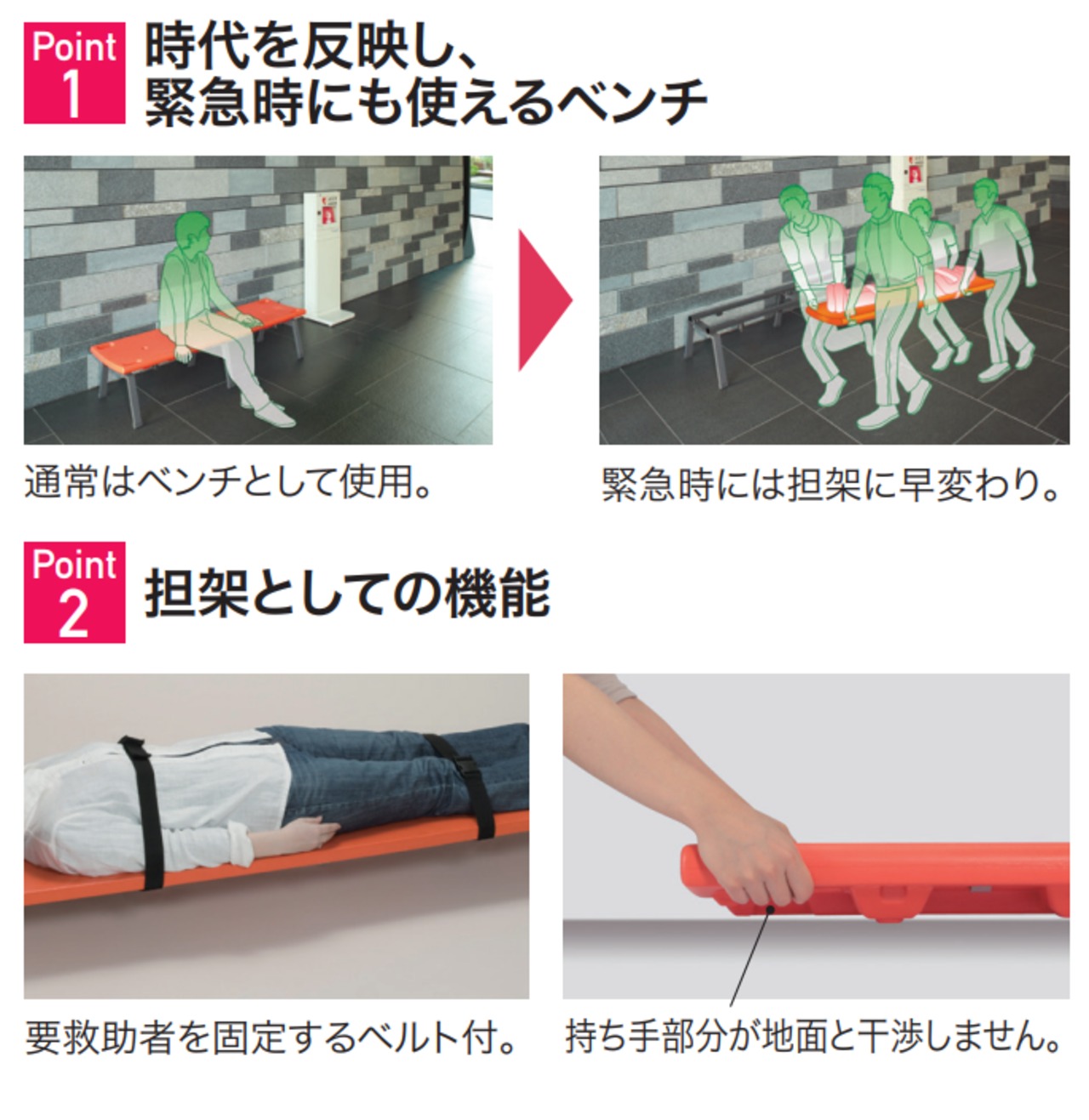 Point 1 時代を反映し、緊急時にも使えるベンチ

通常はベンチとして使用。

緊急時には担架に早変わり。

Point 2 担架としての機能

要救助者を固定するベルト付。

持ち手部分が地面と干渉しません。