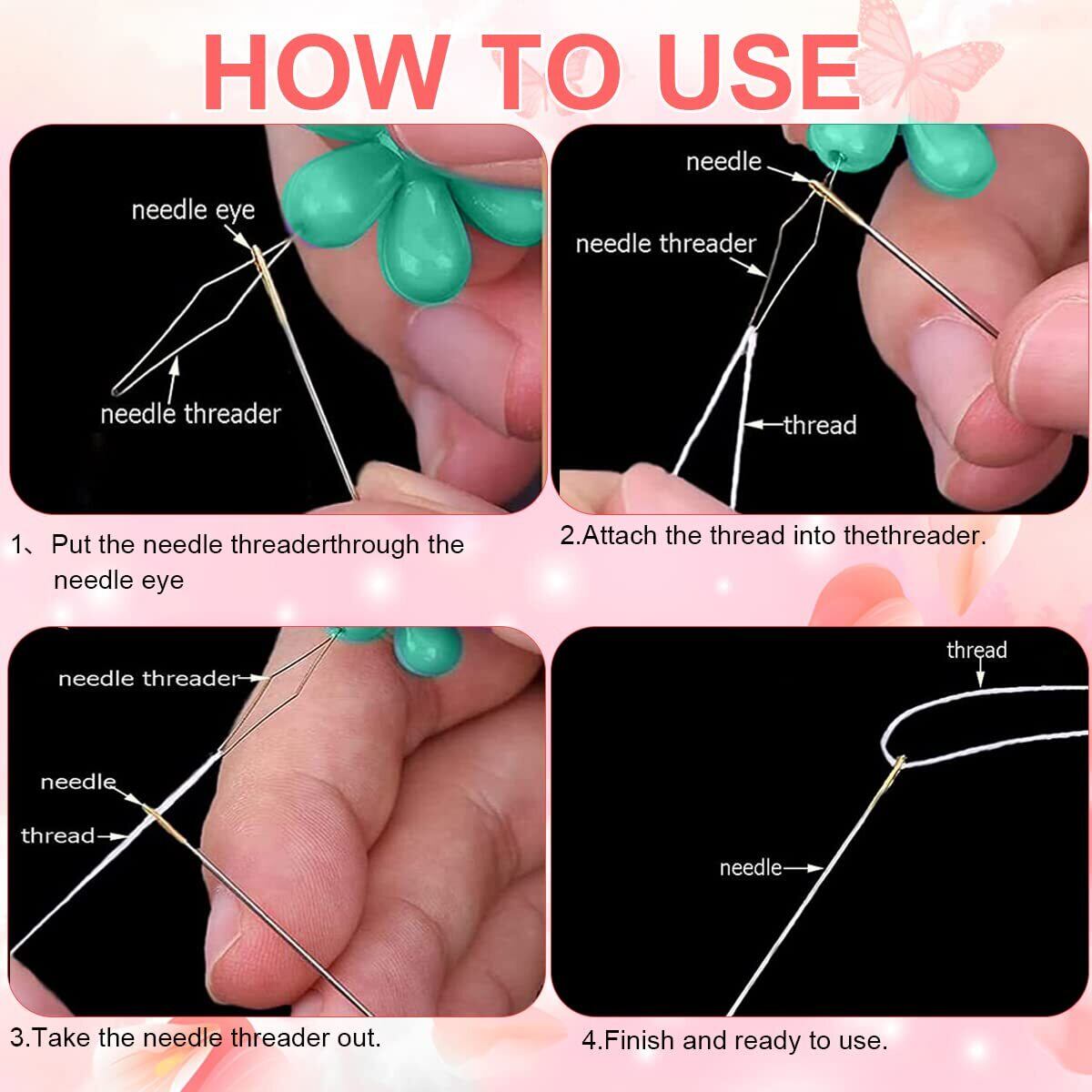 HOW TO USE

needle eye

needle threader

1、Put the needle threaderthrough the needle eye

needle

needle threader

thread

2.Attach the thread into thethreader.

needle threader

needle

thread

3.Take the needle threader out.

thread

needle

4.Finish and ready to use.