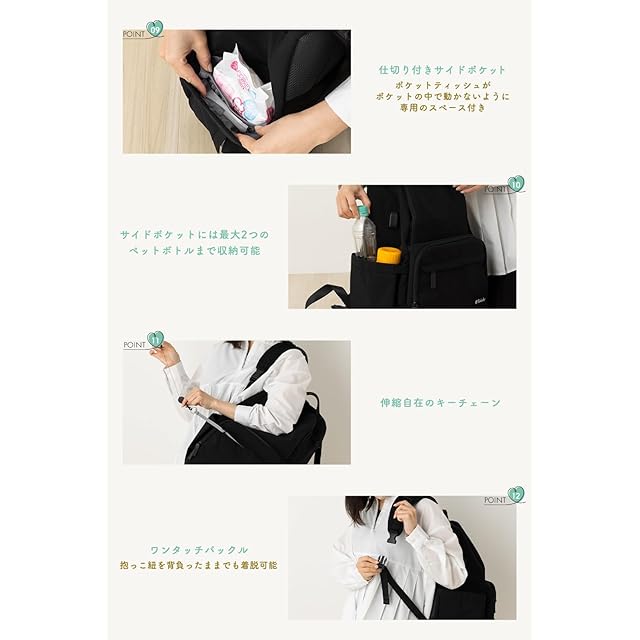 POINT 09

仕切り付きサイドポケット
ポケットティッシュが
ポケットの中で動かないように
専用のスペース付き

POINT 10

サイドポケットには最大2つの
ペットボトルまで収納可能

POINT 11

伸縮自在のキーチェーン

POINT 12

ワンタッチバックル
抱っこ紐を背負ったままでも着脱可能