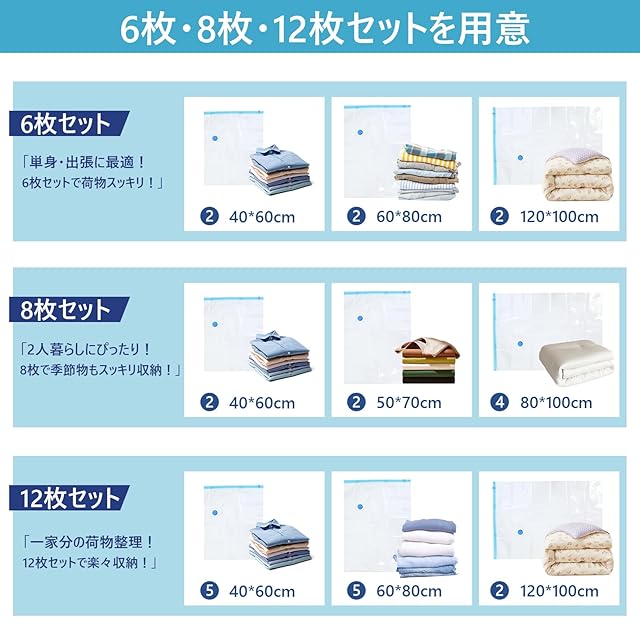 6枚・8枚・12枚セットを用意

6枚セット

「単身・出張に最適！
6枚セットで荷物スッキリ！」

2 40*60cm

2 60*80cm

2 120*100cm

8枚セット

「2人暮らしにぴったり！
8枚で季節物もスッキリ収納！」

2 40*60cm

2 50*70cm

4 80*100cm

12枚セット

「一家分の荷物整理！
12枚セットで楽々収納！」

5 40*60cm

5 60*80cm

2 120*100cm