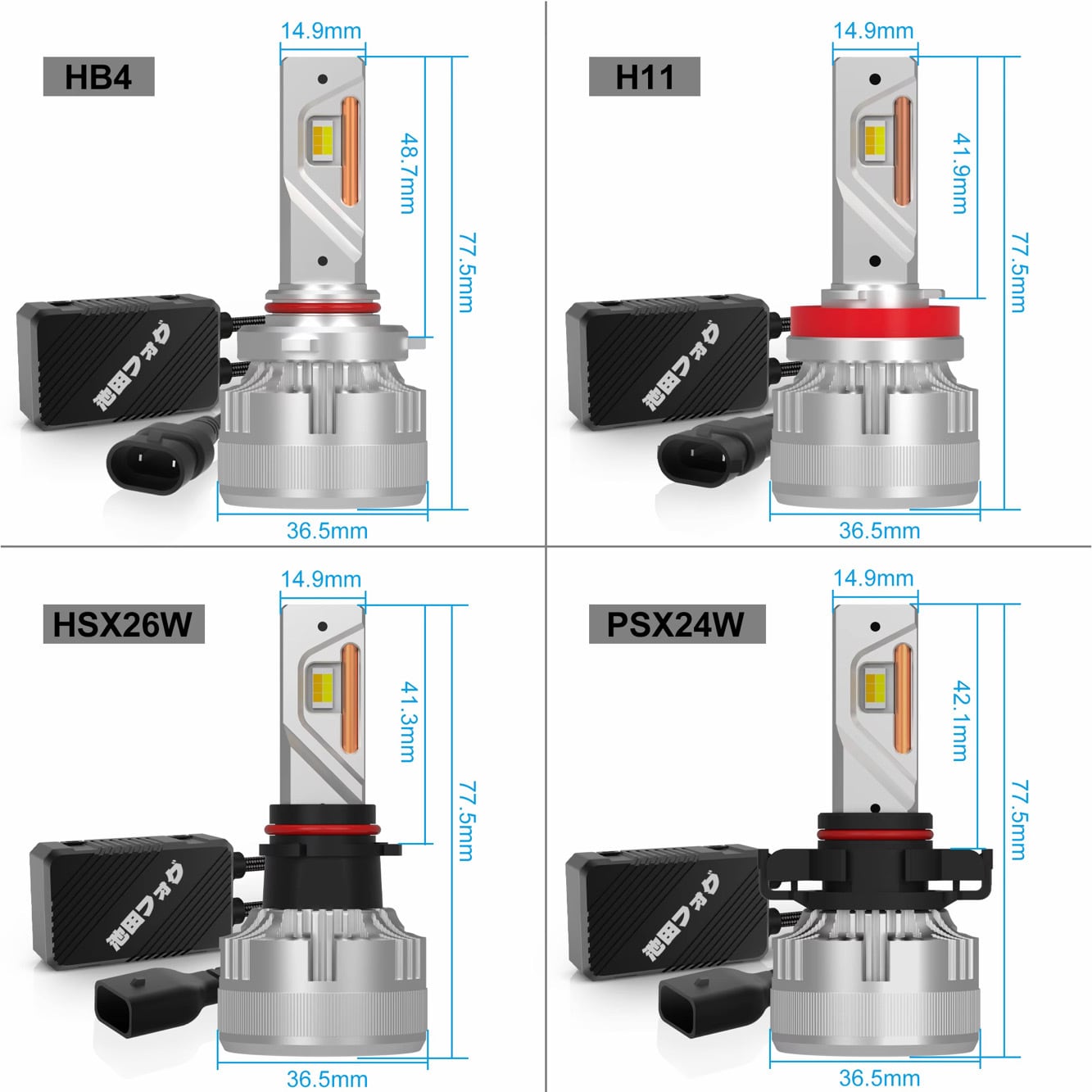 HB4
14.9mm
48.7mm
77.5mm
池田フォグ
36.5mm

H11
14.9mm
41.9mm
77.5mm
池田フォグ
36.5mm

HSX26W
14.9mm
41.3mm
77.5mm
池田フォグ
36.5mm

PSX24W
14.9mm
42.1mm
77.5mm
池田フォグ
36.5mm