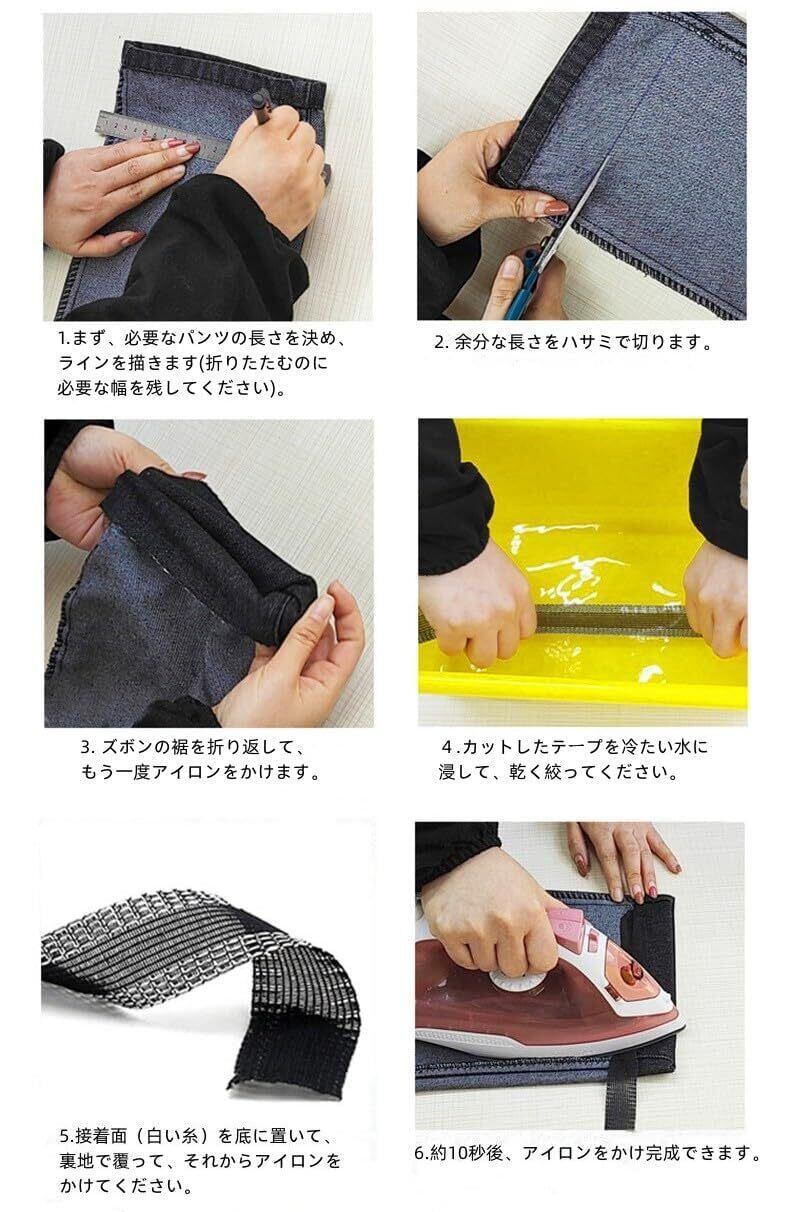 1.まず、必要なパンツの長さを決め、ラインを描きます(折りたたむのに必要な幅を残してください)。

2. 余分な長さをハサミで切ります。

3. ズボンの裾を折り返して、もう一度アイロンをかけます。

4.カットしたテープを冷たい水に浸して、乾く絞ってください。

5.接着面（白い糸）を底に置いて、裏地で覆って、それからアイロンをかけてください。

6.約10秒後、アイロンをかけ完成できます。