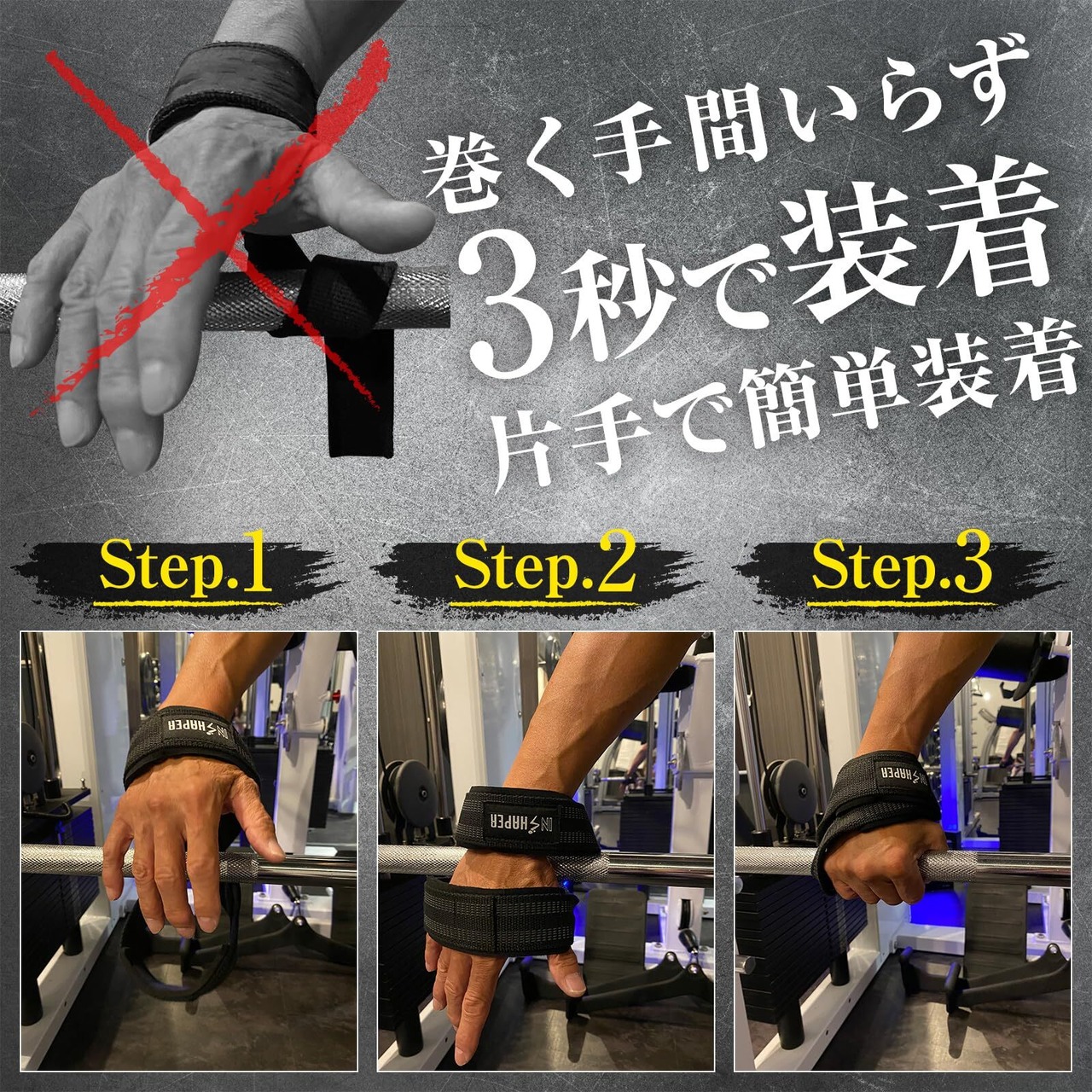 巻く手間いらず
3秒で装着
片手で簡単装着

Step.1

Step.2

Step.3

INSHAPER

INSHAPER

INSHAPER