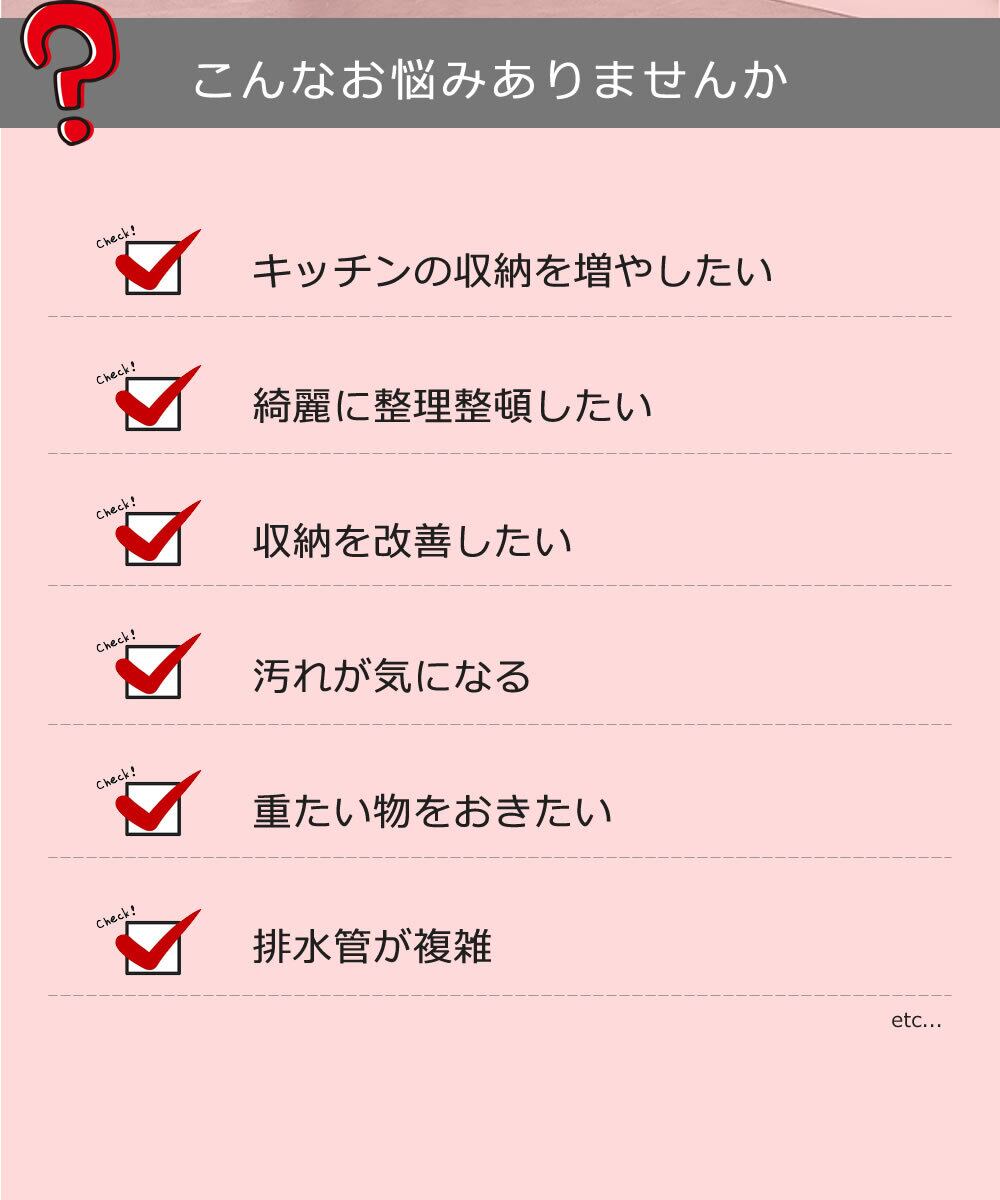 ?

こんなお悩みありませんか

Check!
☑ キッチンの収納を増やしたい

Check!
☑ 綺麗に整理整頓したい

Check!
☑ 収納を改善したい

Check!
☑ 汚れが気になる

Check!
☑ 重たい物をおきたい

Check!
☑ 排水管が複雑

etc...