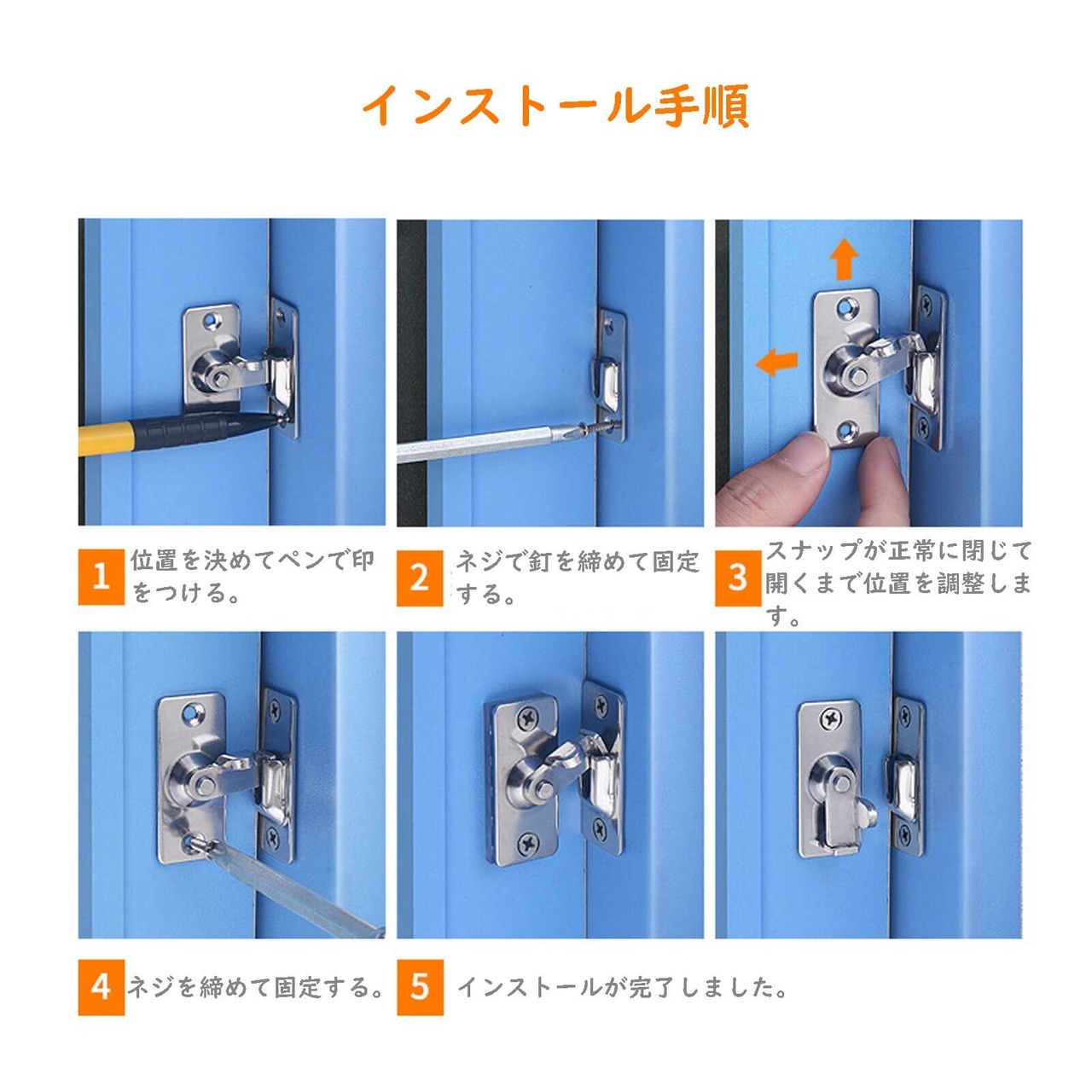 インストール手順

1 位置を決めてペンで印をつける。

2 ネジで釘を締めて固定する。

3 スナップが正常に閉じて開くまで位置を調整します。

4 ネジを締めて固定する。

5 インストールが完了しました。