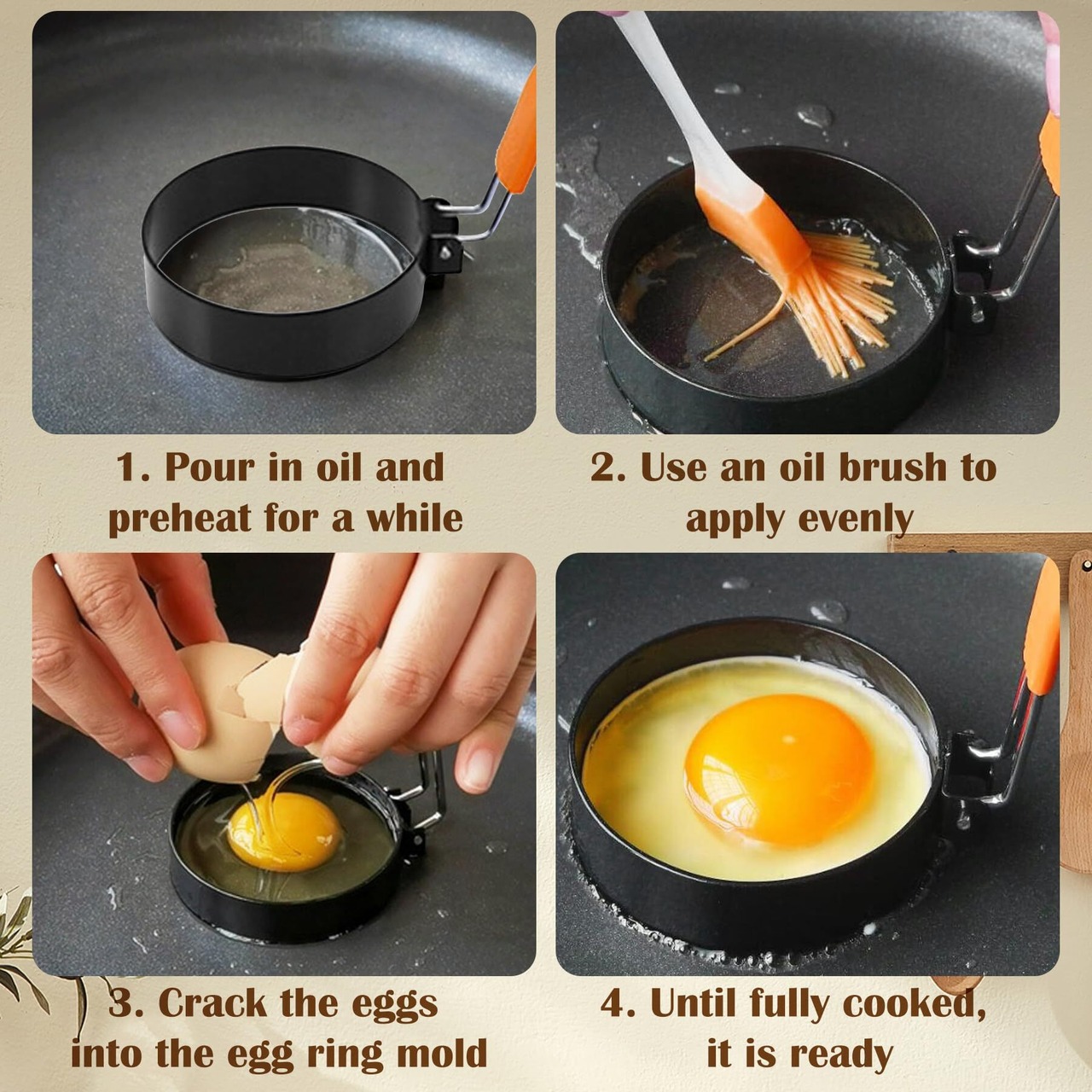 1. Pour in oil and preheat for a while

2. Use an oil brush to apply evenly

3. Crack the eggs into the egg ring mold

4. Until fully cooked, it is ready