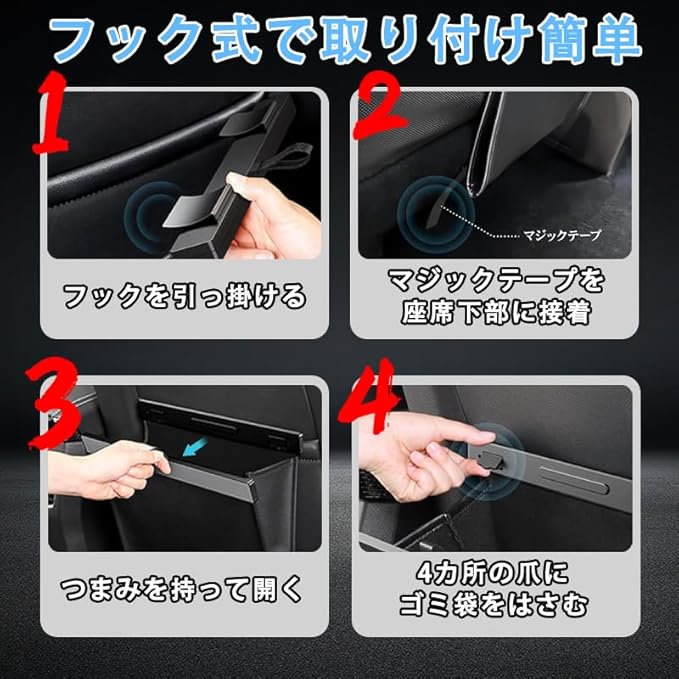 フック式で取り付け簡単

1

フックを引っ掛ける

2

マジックテープ

マジックテープを座席下部に接着

3

つまみを持って開く

4

4カ所の爪にゴミ袋をはさむ