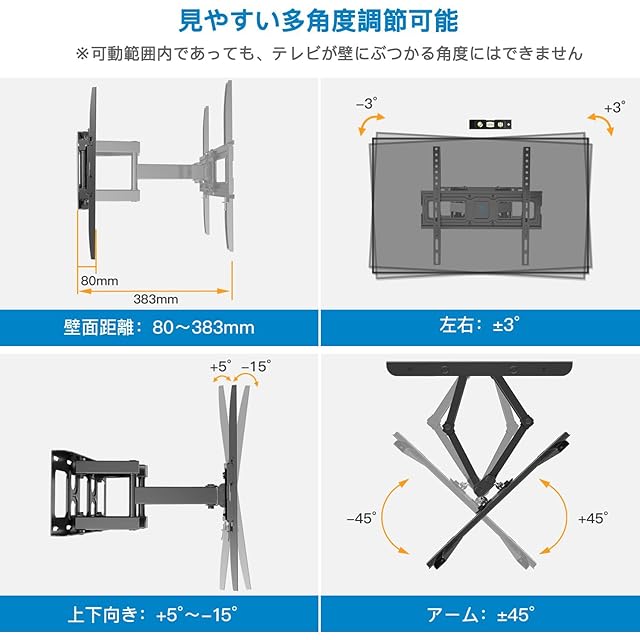 見やすい多角度調節可能

※可動範囲内であっても、テレビが壁にぶつかる角度にはできません

80mm

383mm

壁面距離：80～383mm

−3°

+3°

左右：±3°

+5°

−15°

上下向き：+5°～−15°

−45°

+45°

アーム：±45°