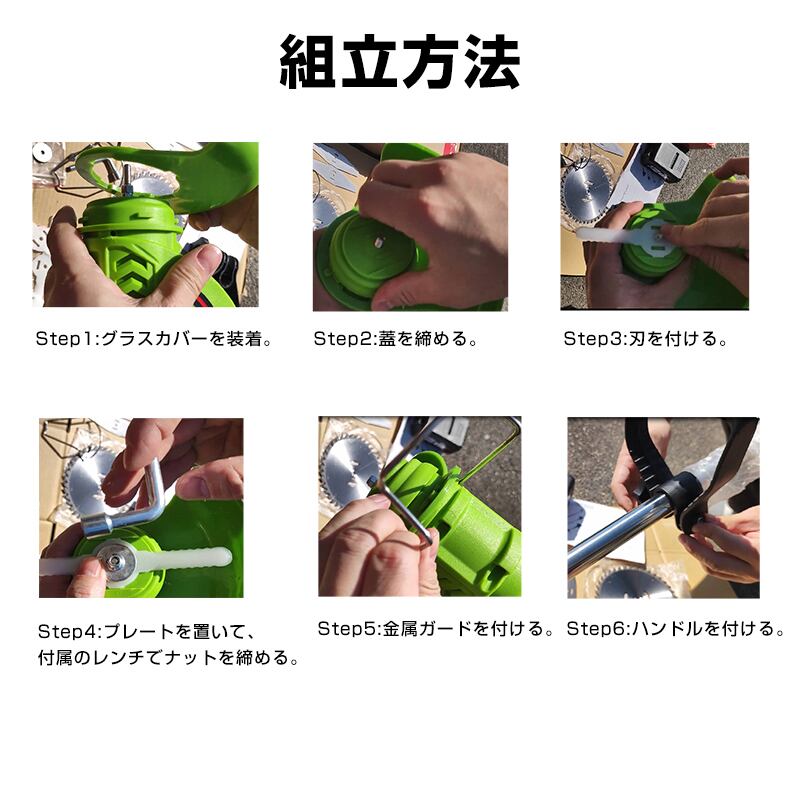 組立方法

Step1:グラスカバーを装着。

Step2:蓋を締める。

Step3:刃を付ける。

Step4:プレートを置いて、付属のレンチでナットを締める。

Step5:金属ガードを付ける。

Step6:ハンドルを付ける。