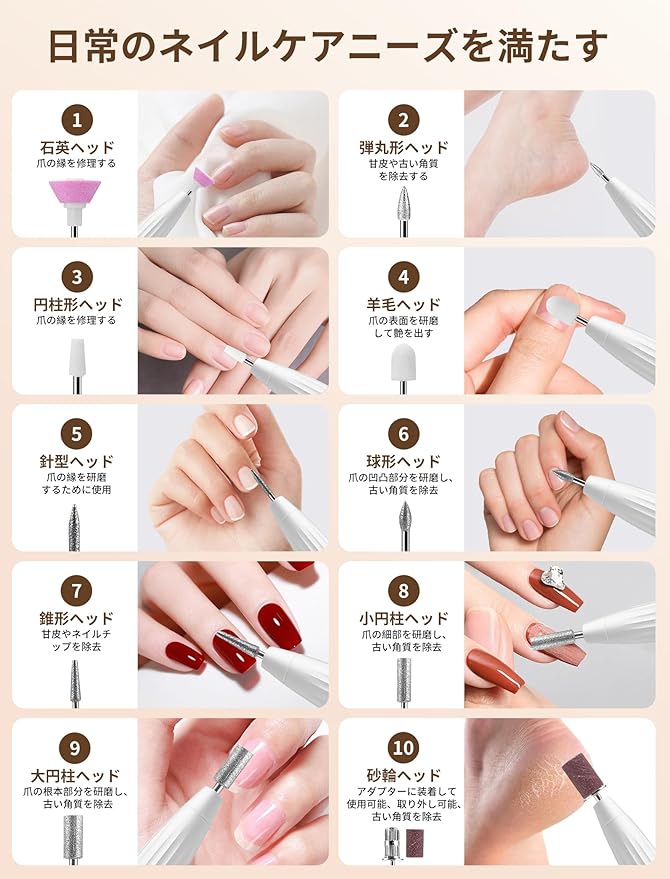 日常のネイルケアニーズを満たす

1
石英ヘッド
爪の縁を修理する

2
弾丸形ヘッド
甘皮や古い角質を除去する

3
円柱形ヘッド
爪の縁を修理する

4
羊毛ヘッド
爪の表面を研磨して艶を出す

5
針型ヘッド
爪の縁を研磨するために使用

6
球形ヘッド
爪の凹凸部分を研磨し、古い角質を除去

7
錐形ヘッド
甘皮やネイルチップを除去

8
小円柱ヘッド
爪の細部を研磨し、古い角質を除去

9
大円柱ヘッド
爪の根本部分を研磨し、古い角質を除去

10
砂輪ヘッド
アダプターに装着して使用可能、取り外し可能、古い角質を除去