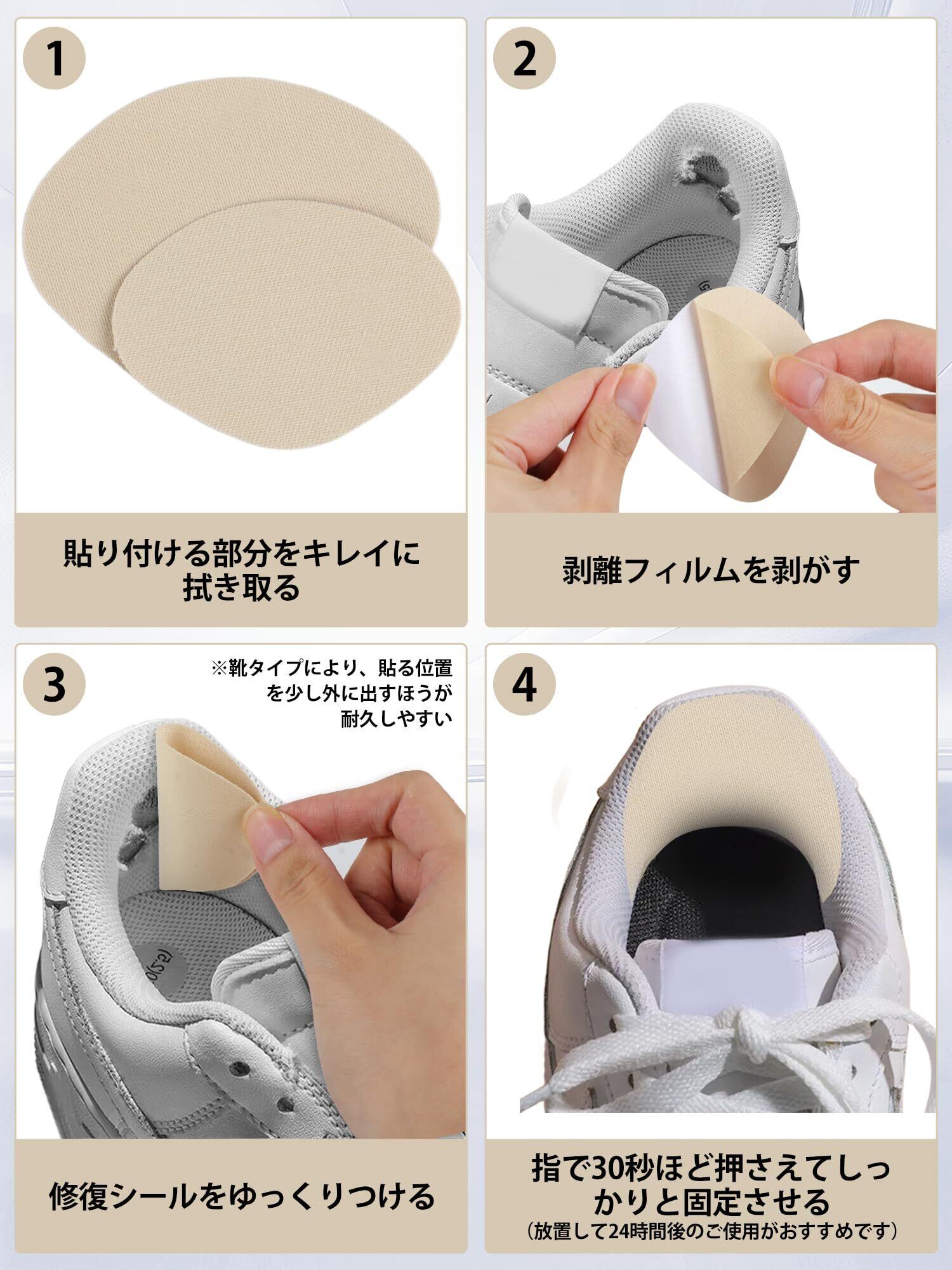 1

貼り付ける部分をキレイに拭き取る

2

剥離フィルムを剥がす

3

※靴タイプにより、貼る位置を少し外に出すほうが耐久しやすい

修復シールをゆっくりつける

4

指で30秒ほど押さえてしっかりと固定させる
（放置して24時間後のご使用がおすすめです）