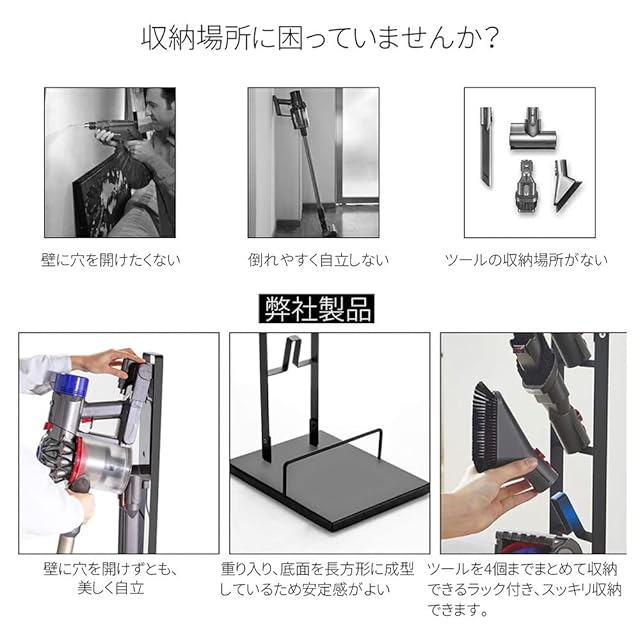 収納場所に困っていませんか？

壁に穴を開けたくない

倒れやすく自立しない

ツールの収納場所がない

弊社製品

壁に穴を開けずとも、美しく自立

重り入り、底面を長方形に成型しているため安定感がよい

ツールを4個までまとめて収納できるラック付き、スッキリ収納できます。