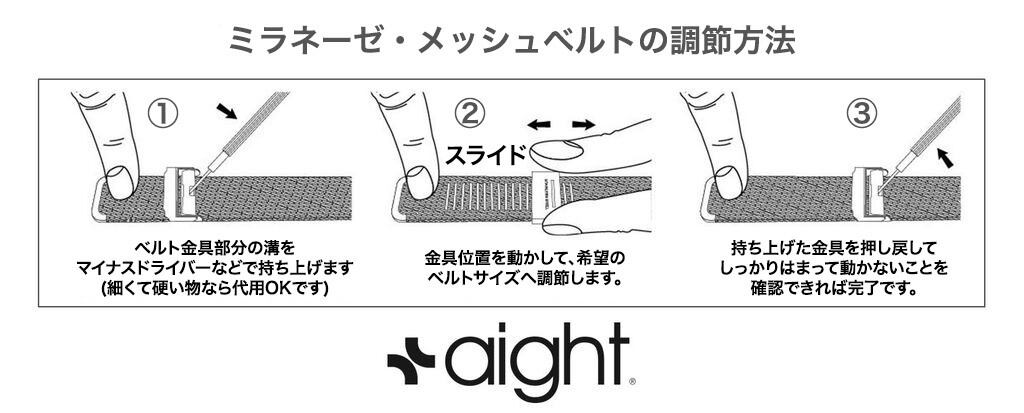 ミラネーゼ・メッシュベルトの調節方法

①

ベルト金具部分の溝を
マイナスドライバーなどで持ち上げます
(細くて硬い物なら代用OKです)

②

スライド

金具位置を動かして、希望の
ベルトサイズへ調節します。

③

持ち上げた金具を押し戻して
しっかりはまって動かないことを
確認できれば完了です。

aight