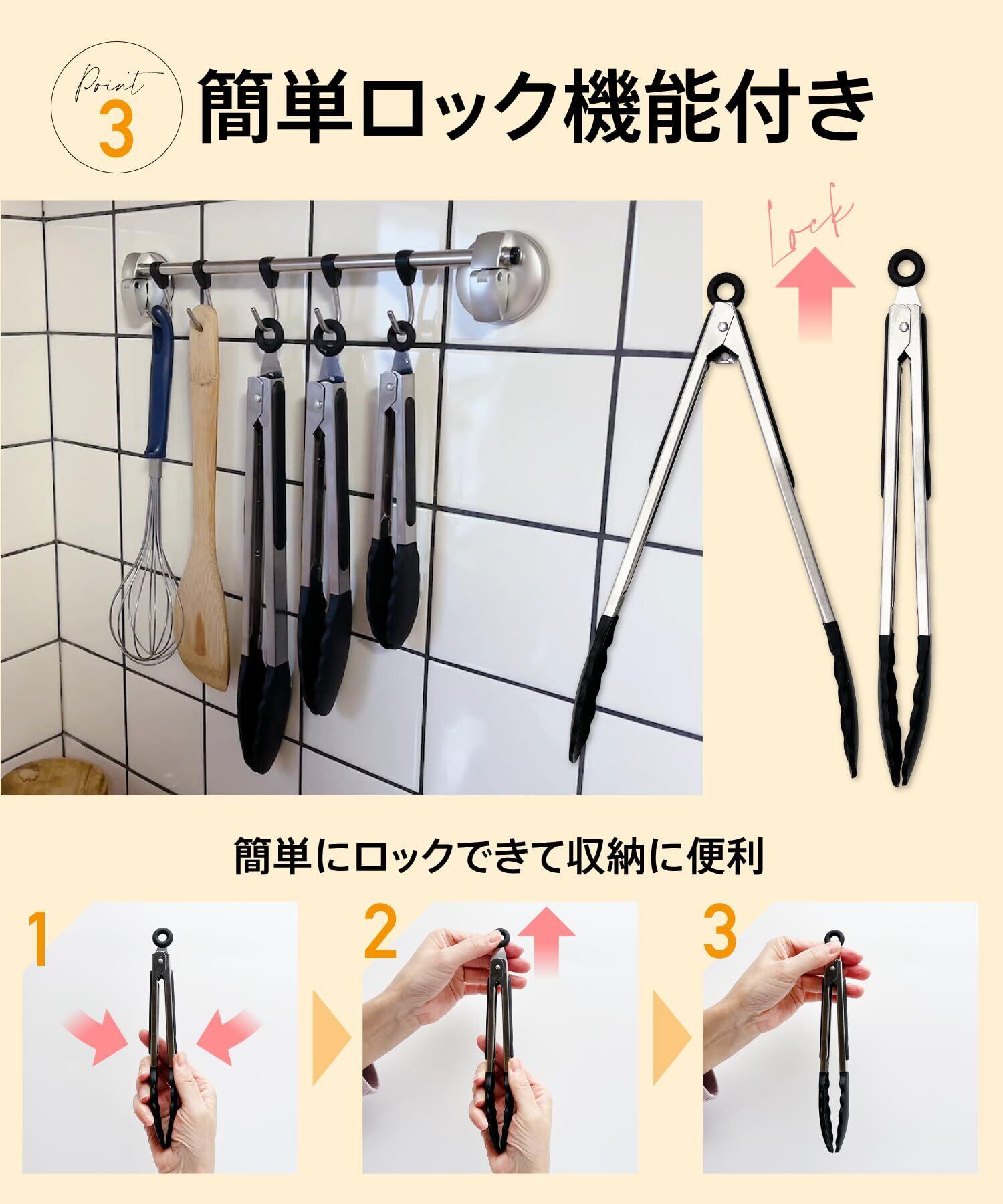 Point 3 簡単ロック機能付き

Lock

簡単にロックできて収納に便利

1

2

3