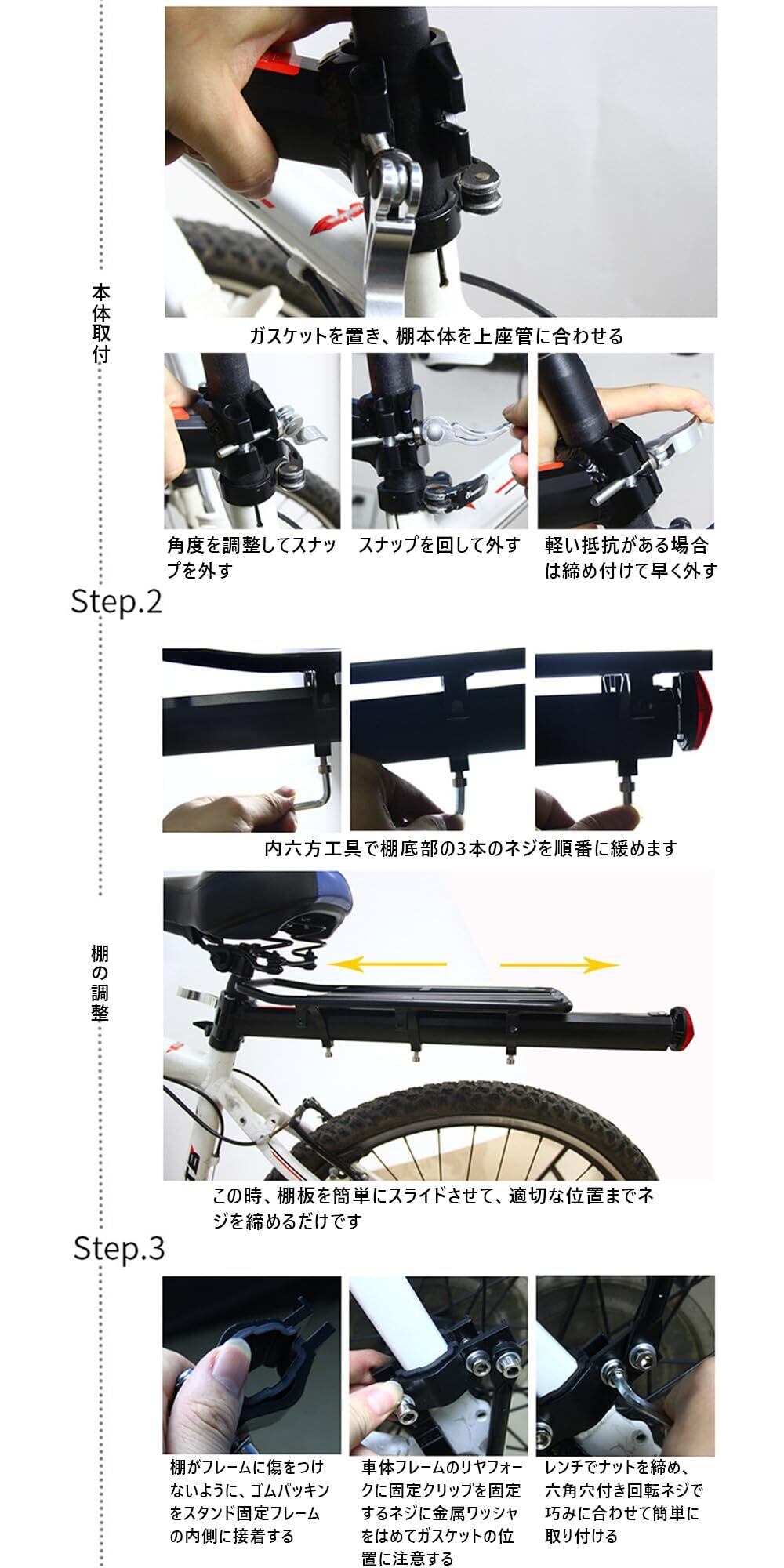 本体取付

ガスケットを置き、棚本体を上座管に合わせる

角度を調整してスナップを外す

スナップを回して外す

軽い抵抗がある場合は締め付けて早く外す

Step.2

内六方工具で棚底部の3本のネジを順番に緩めます

棚の調整

この時、棚板を簡単にスライドさせて、適切な位置までネジを締めるだけです

Step.3

棚がフレームに傷をつけないように、ゴムパッキンをスタンド固定フレームの内側に接着する

車体フレームのリヤフォークに固定クリップを固定するネジに金属ワッシャをはめてガスケットの位置に注意する

レンチでナットを締め、六角穴付き回転ネジで巧みに合わせて簡単に取り付ける