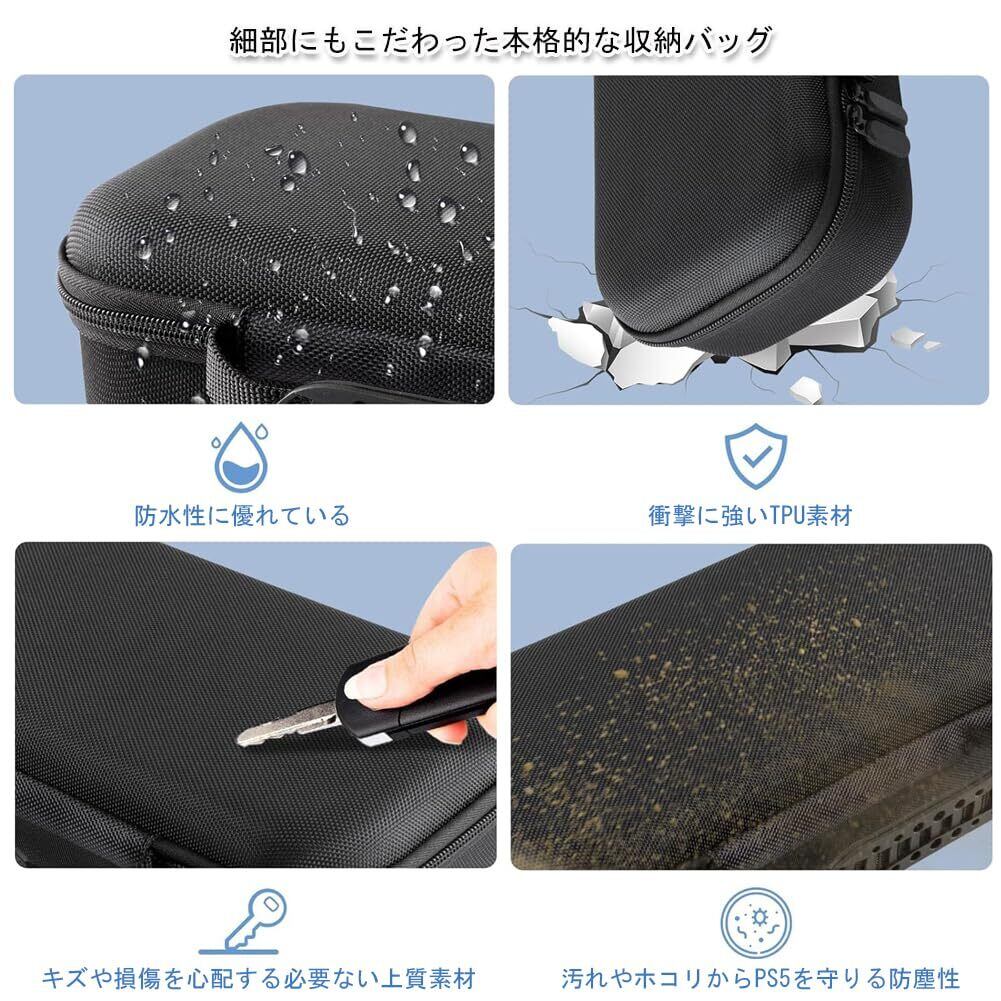 細部にもこだわった本格的な収納バッグ

防水性に優れている

衝撃に強いTPU素材

キズや損傷を心配する必要ない上質素材

汚れやホコリからPS5を守りる防塵性