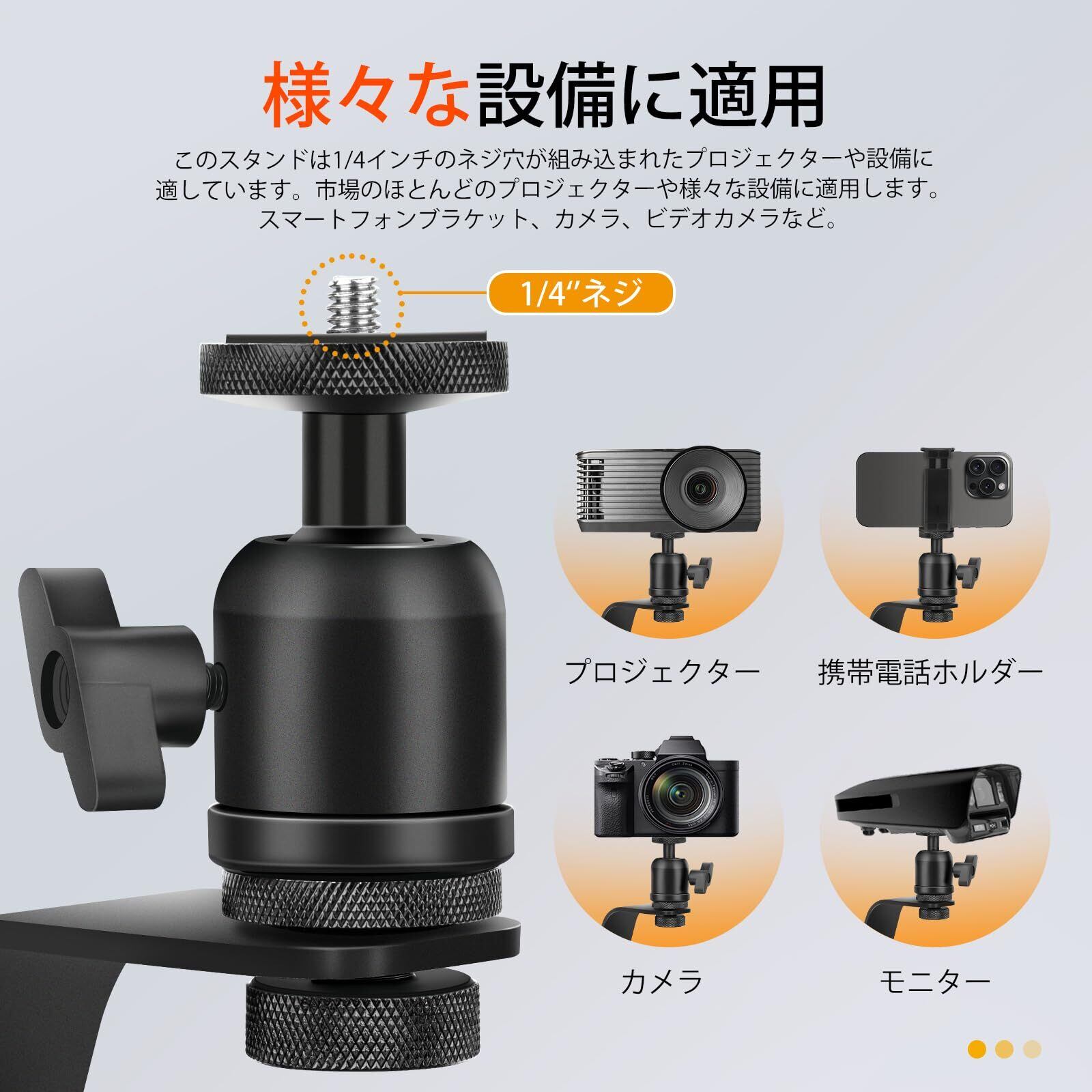 様々な設備に適用

このスタンドは1/4インチのネジ穴が組み込まれたプロジェクターや設備に適しています。市場のほとんどのプロジェクターや様々な設備に適用します。スマートフォンブラケット、カメラ、ビデオカメラなど。

1/4"ネジ

プロジェクター

携帯電話ホルダー

カメラ

モニター