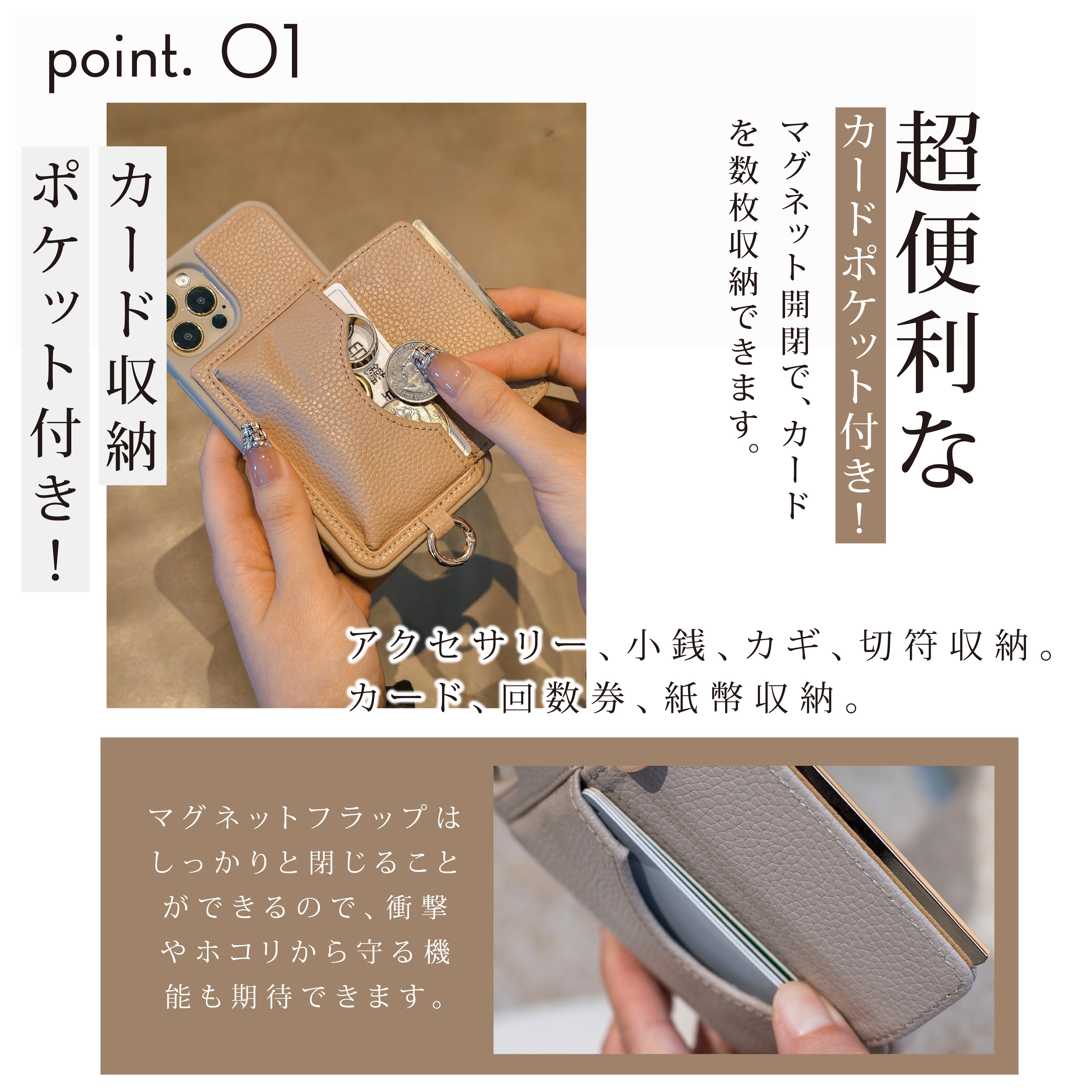 point. 01

超便利な

カードポケット付き！

マグネット開閉で、カードを数枚収納できます。

カード収納

ポケット付き！

アクセサリー、小銭、カギ、切符収納。
カード、回数券、紙幣収納。

マグネットフラップはしっかりと閉じることができるので、衝撃やホコリから守る機能も期待できます。