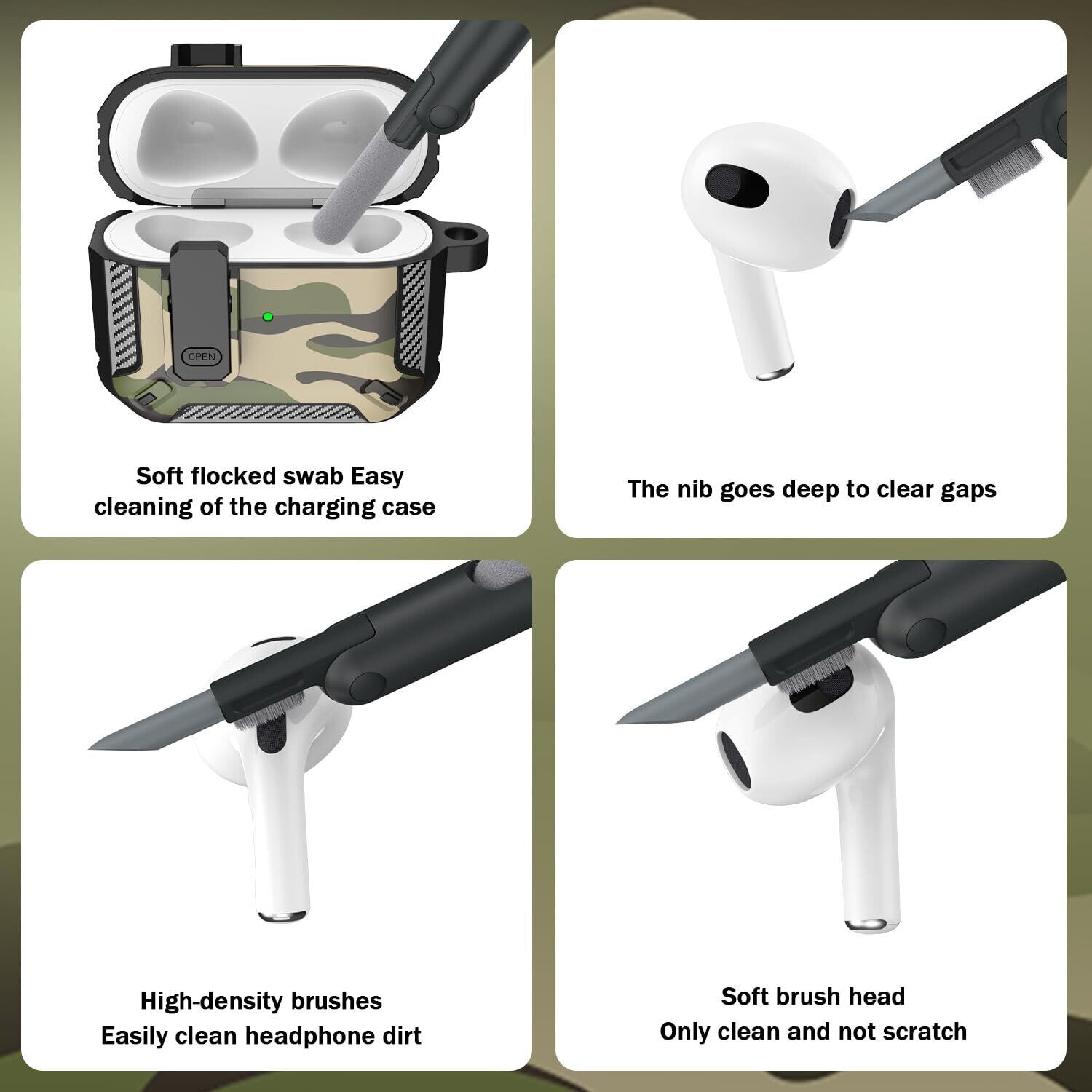 OPEN

Soft flocked swab Easy cleaning of the charging case

The nib goes deep to clear gaps

High-density brushes
Easily clean headphone dirt

Soft brush head
Only clean and not scratch