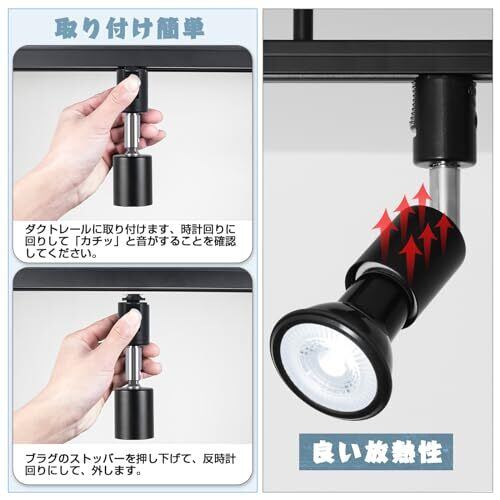 取り付け簡単

ダクトレールに取り付けます、時計回りに回りして「カチッ」と音がすることを確認してください。

プラグのストッパーを押し下げて、反時計回りにして、外します。

良い放熱性