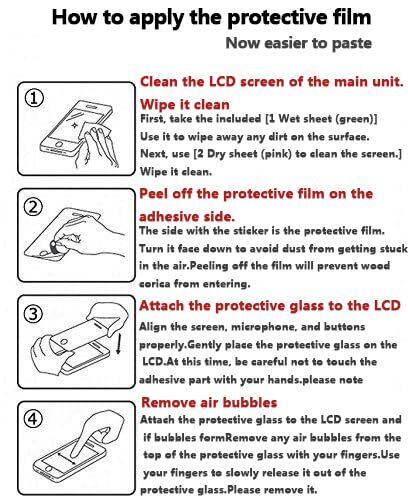 How to apply the protective film

Now easier to paste

①

Clean the LCD screen of the main unit.

Wipe it clean

First, take the included [1 Wet sheet (green)] Use it to wipe away any dirt on the surface. Next, use [2 Dry sheet (pink) to clean the screen.] Wipe it clean.

②

Peel off the protective film on the adhesive side.

The side with the sticker is the protective film. Turn it face down to avoid dust from getting stuck in the air.Peeling off the film will prevent wood corica from entering.

③

Attach the protective glass to the LCD

Align the screen, microphone, and buttons properly.Gently place the protective glass on the LCD.At this time, be careful not to touch the adhesive part with your hands.please note

④

Remove air bubbles

Attach the protective glass to the LCD screen and if bubbles formRemove any air bubbles from the top of the protective glass with your fingers.Use your fingers to slowly release it out of the protective glass.Please remove it.