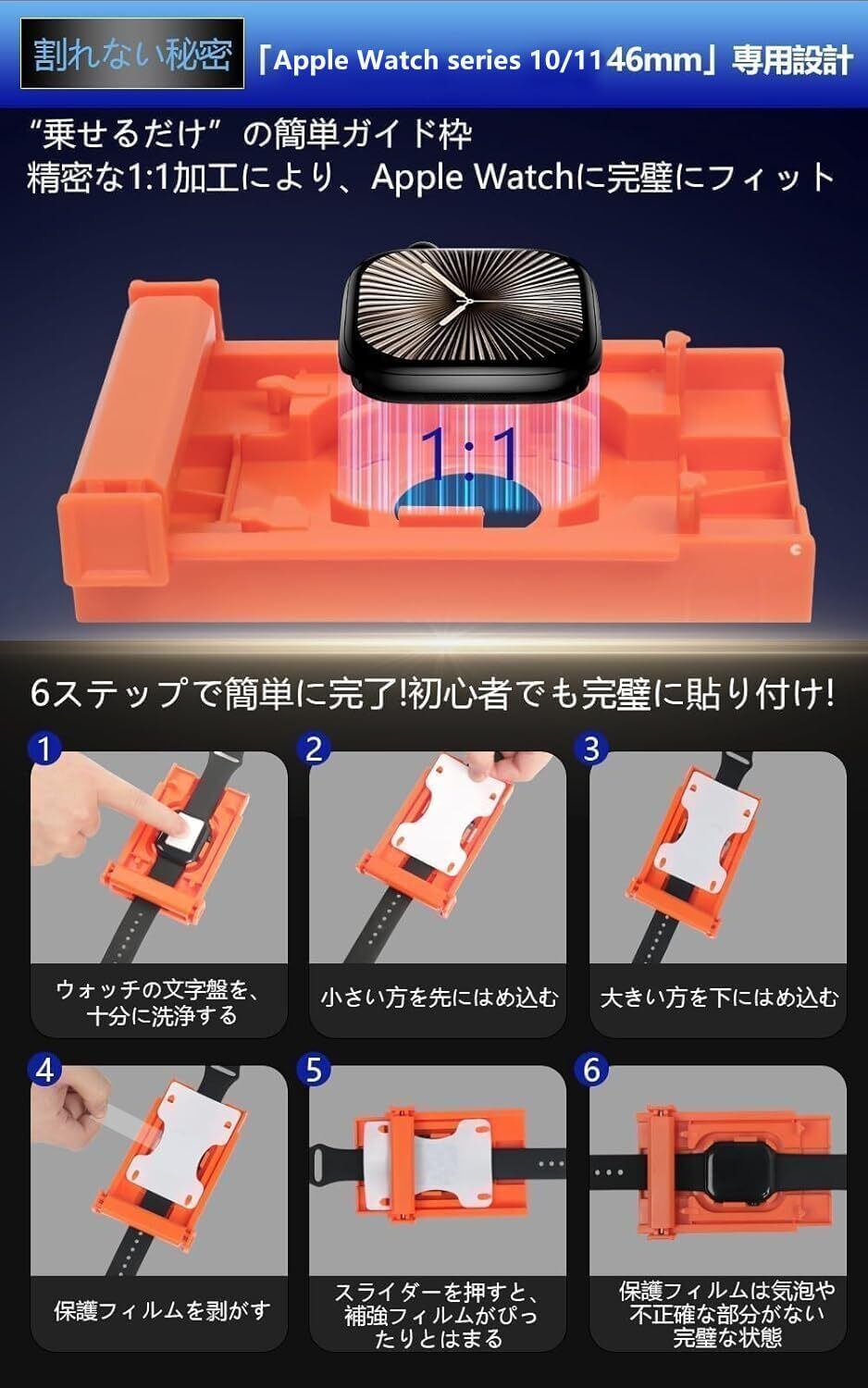 割れない秘密 「Apple Watch series 10/11 46mm」専用設計

“乗せるだけ”の簡単ガイド枠
精密な1:1加工により、Apple Watchに完璧にフィット

1:1

6ステップで簡単に完了!初心者でも完璧に貼り付け!

1
ウォッチの文字盤を、十分に洗浄する

2
小さい方を先にはめ込む

3
大きい方を下にはめ込む

4
保護フィルムを剥がす

5
スライダーを押すと、補強フィルムがぴったりとはまる

6
保護フィルムは気泡や不正確な部分がない完璧な状態