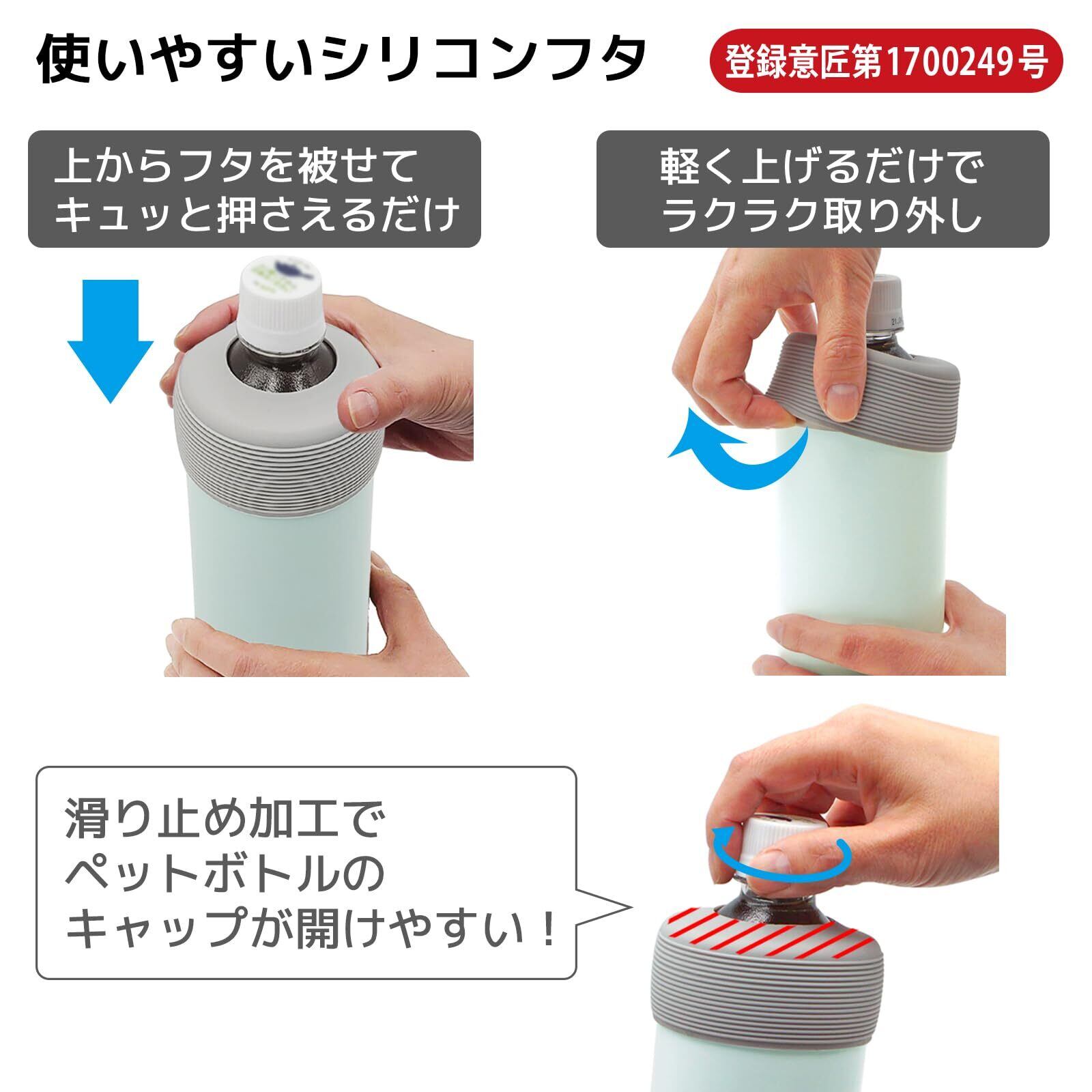 使いやすいシリコンフタ

登録意匠第1700249号

上からフタを被せて
キュッと押さえるだけ

軽く上げるだけで
ラクラク取り外し

滑り止め加工で
ペットボトルの
キャップが開けやすい！