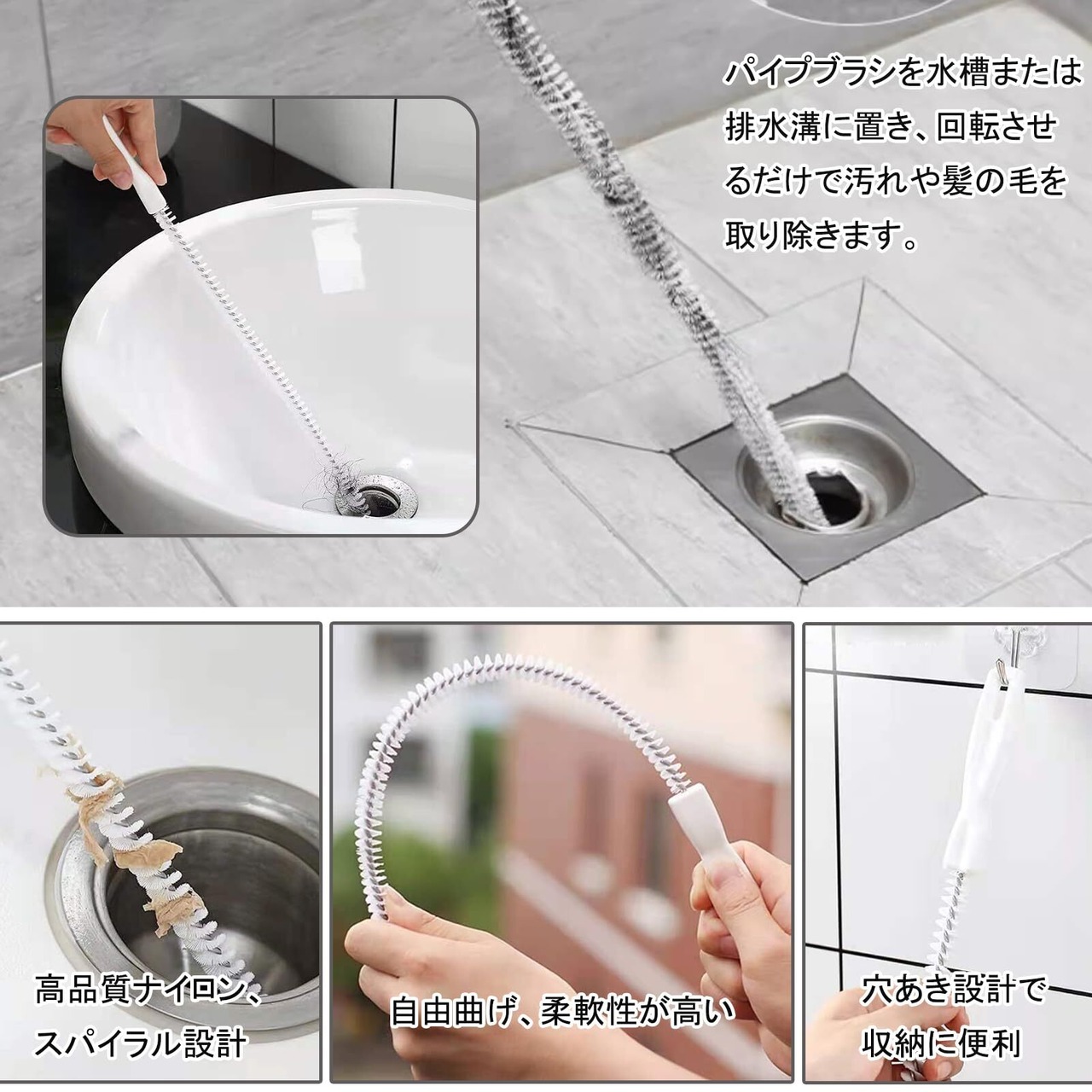 パイプブラシを水槽または排水溝に置き、回転させるだけで汚れや髪の毛を取り除きます。

高品質ナイロン、スパイラル設計

自由曲げ、柔軟性が高い

穴あき設計で収納に便利