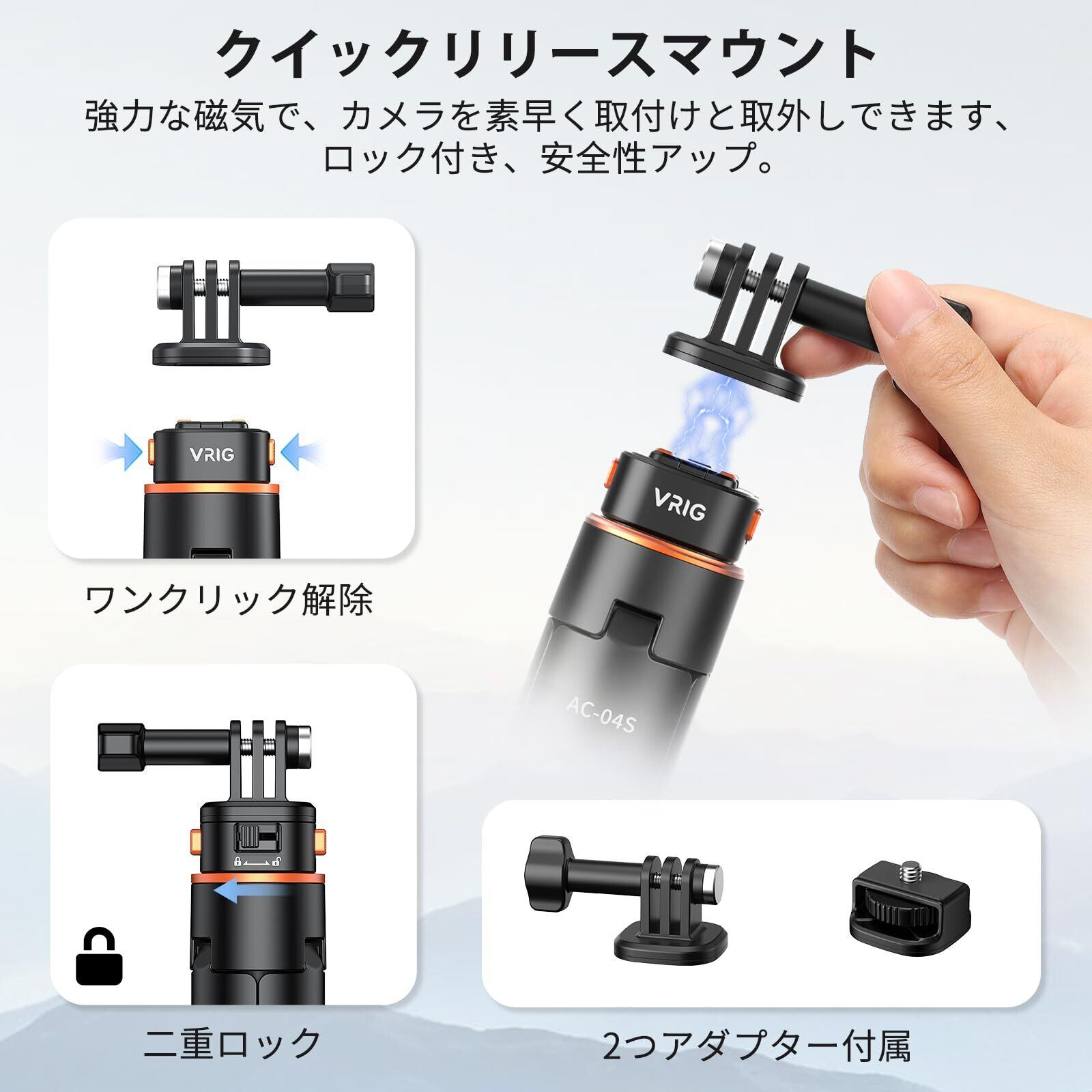 クイックリリースマウント

強力な磁気で、カメラを素早く取付けと取外しできます、ロック付き、安全性アップ。

VRIG

ワンクリック解除

VRIG

AC-04S

二重ロック

2つアダプター付属