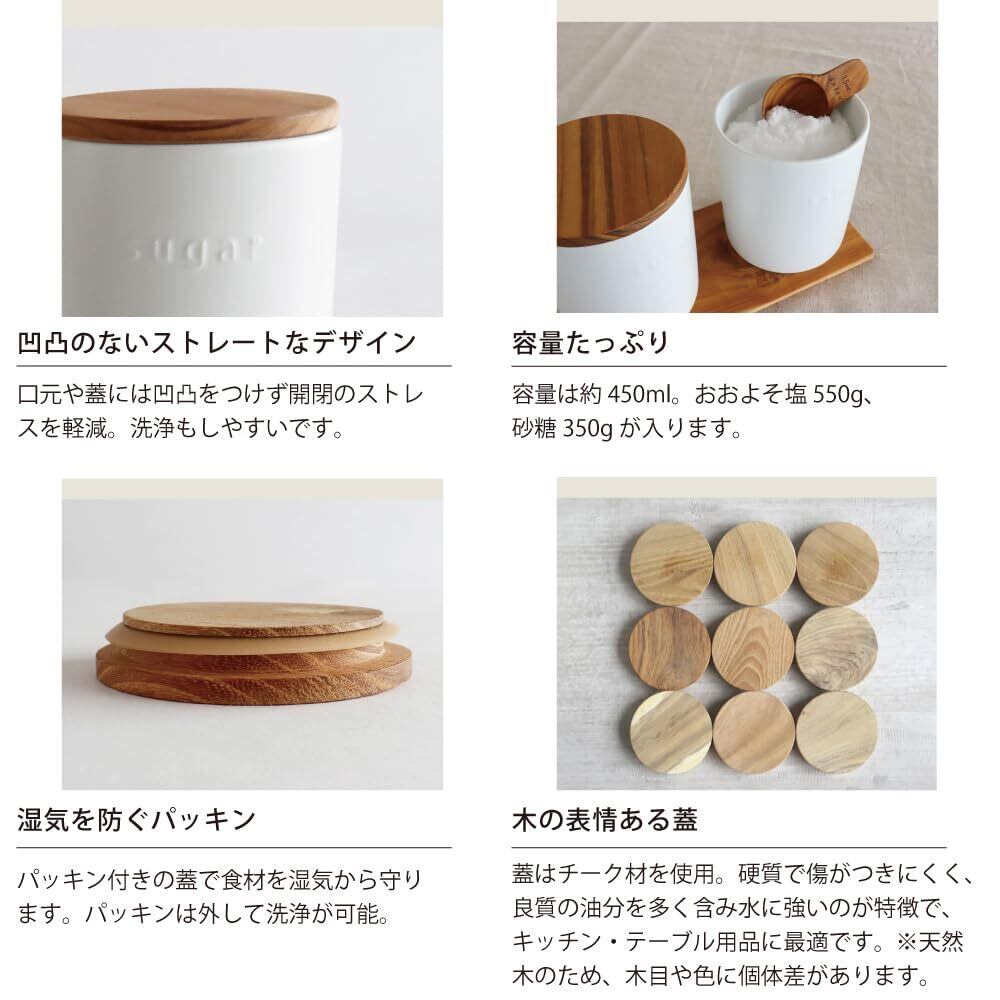 sugar

凹凸のないストレートなデザイン

口元や蓋には凹凸をつけず開閉のストレスを軽減。洗浄もしやすいです。

容量たっぷり

容量は約 450ml。おおよそ塩 550g、砂糖 350g が入ります。

湿気を防ぐパッキン

パッキン付きの蓋で食材を湿気から守ります。パッキンは外して洗浄が可能。

木の表情ある蓋

蓋はチーク材を使用。硬質で傷がつきにくく、良質の油分を多く含み水に強いのが特徴で、キッチン・テーブル用品に最適です。※天然木のため、木目や色に個体差があります。